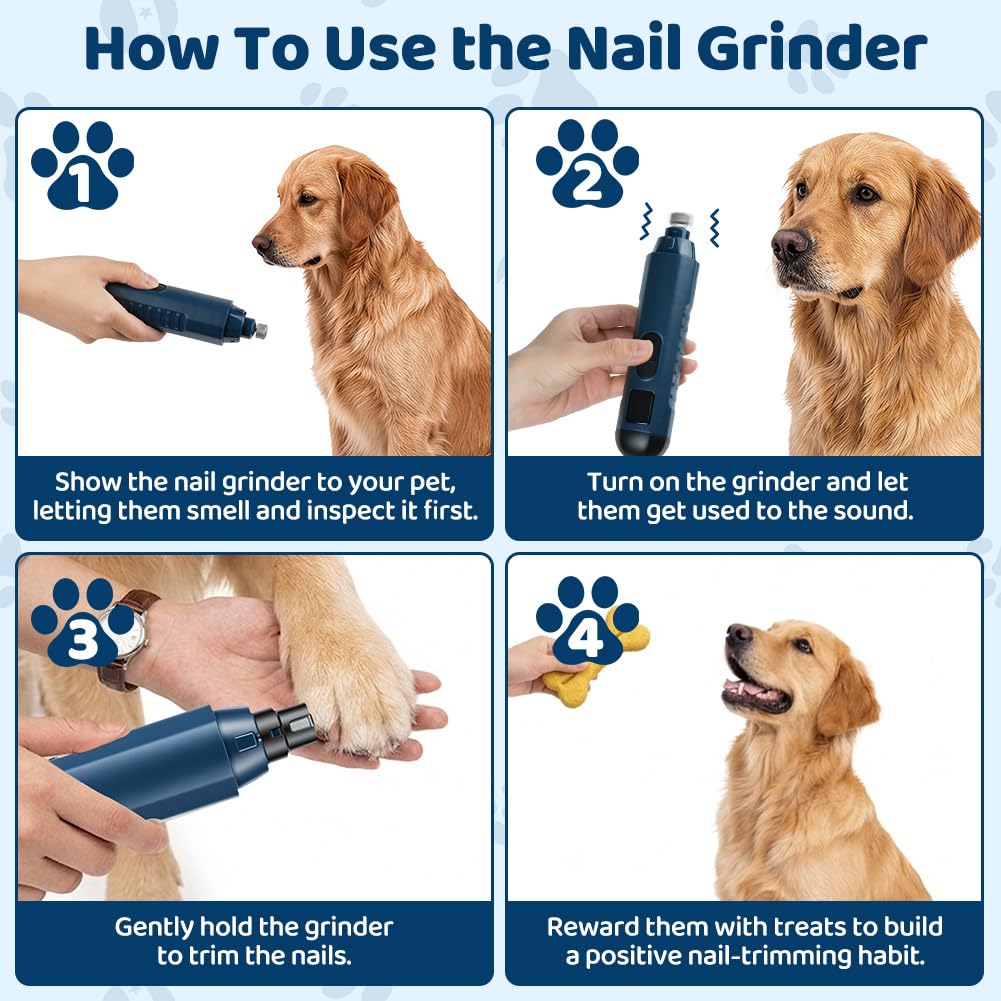 How To Use the Nail Grinder

1

Show the nail grinder to your pet, letting them smell and inspect it first.

2

Turn on the grinder and let them get used to the sound.

3

Gently hold the grinder to trim the nails.

4

Reward them with treats to build a positive nail-trimming habit.