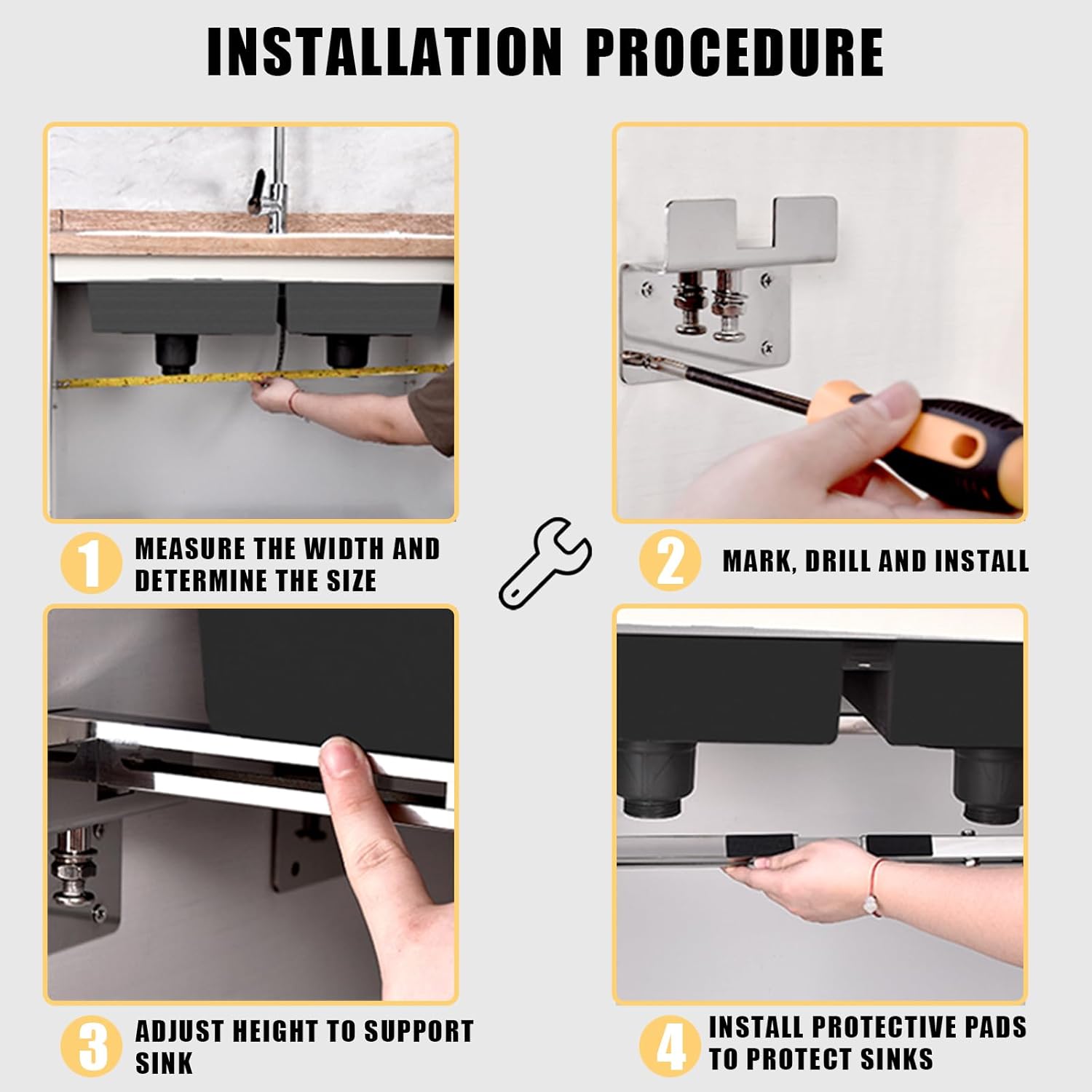 INSTALLATION PROCEDURE

1 MEASURE THE WIDTH AND DETERMINE THE SIZE

2 MARK, DRILL AND INSTALL

3 ADJUST HEIGHT TO SUPPORT SINK

4 INSTALL PROTECTIVE PADS TO PROTECT SINKS