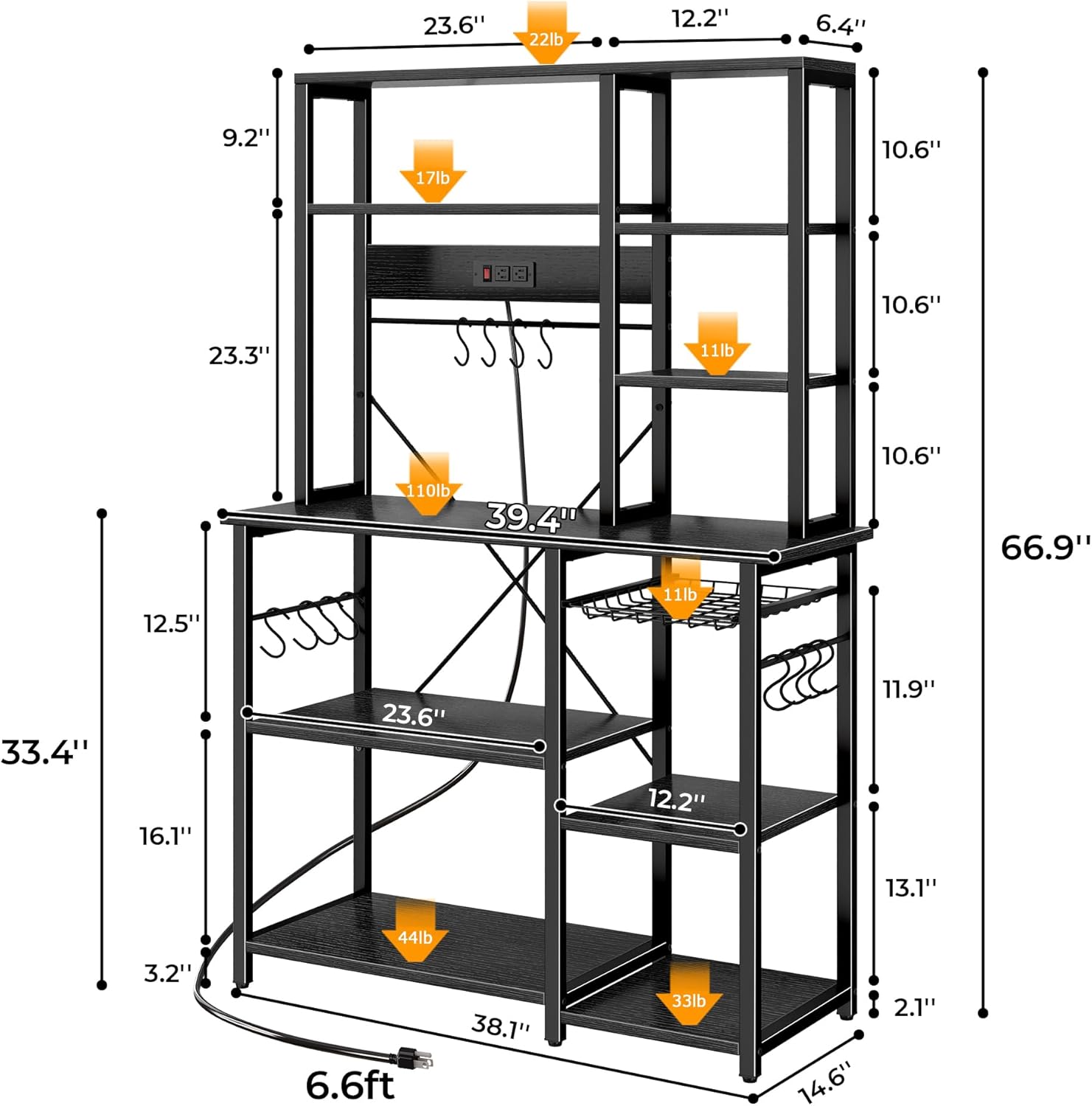 23.6''
22lb
12.2''
6.4''
9.2''
17lb
10.6''
10.6''
23.3''
11lb
10.6''
110lb
39.4''
66.9''
11lb
12.5''
11.9''
23.6''
33.4''
12.2''
16.1''
13.1''
44lb
3.2''
33lb
2.1''
38.1''
6.6ft
14.6''