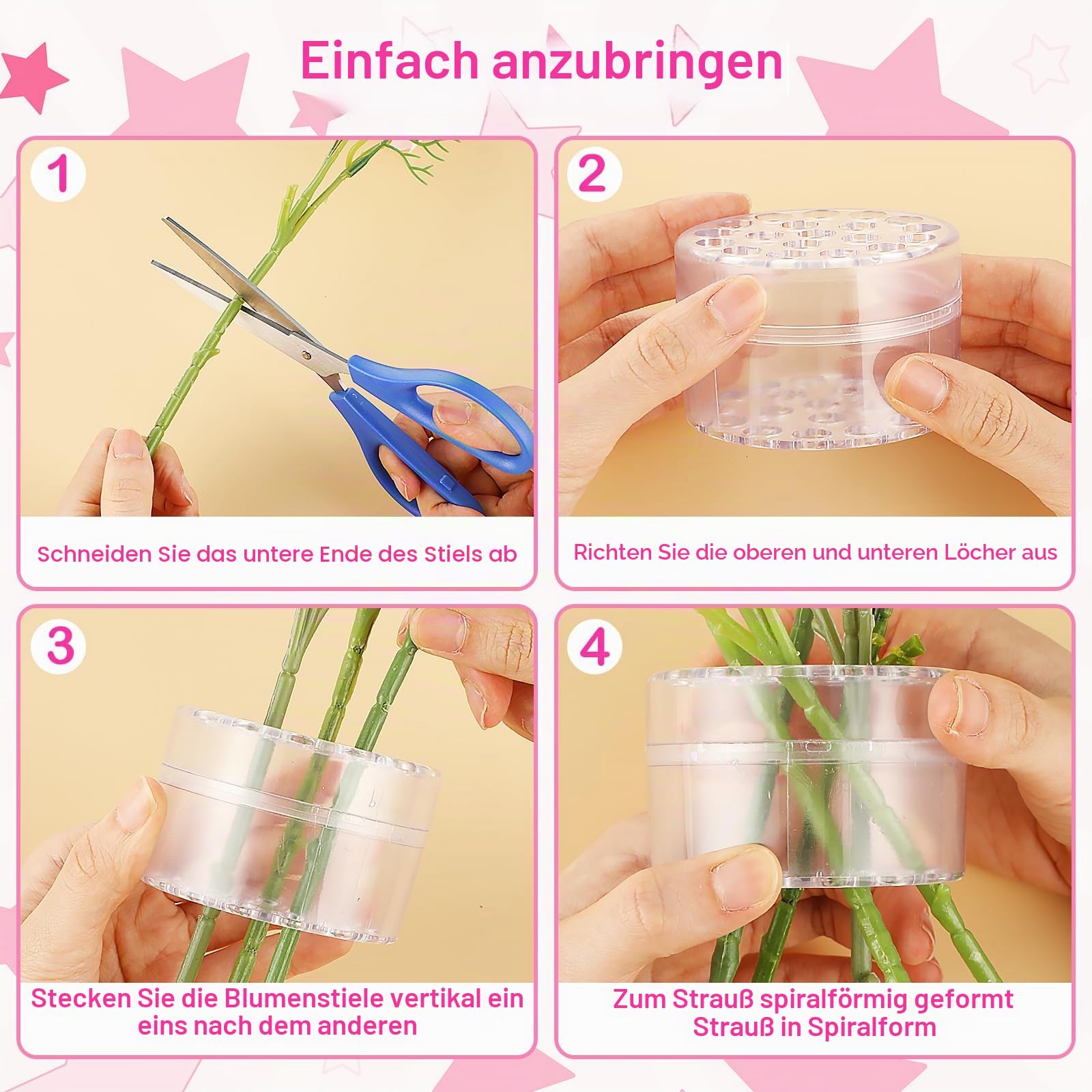 Einfach anzubringen

1

Schneiden Sie das untere Ende des Stiels ab

2

Richten Sie die oberen und unteren Löcher aus

3

Stecken Sie die Blumenstiele vertikal ein eins nach dem anderen

4

Zum Strauß spiralförmig geformt Strauß in Spiralform