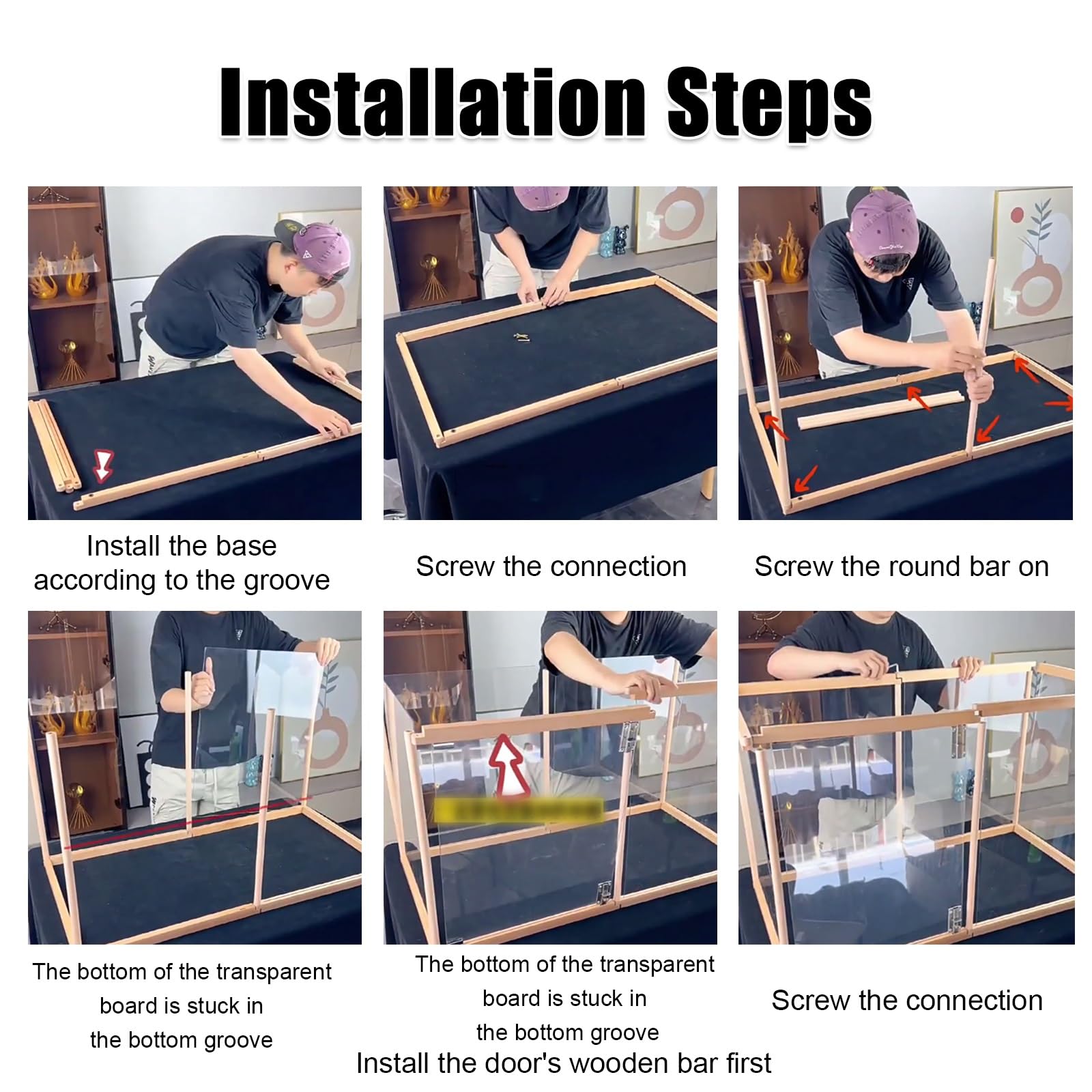 Installation Steps

Install the base according to the groove

Screw the connection

Screw the round bar on

The bottom of the transparent board is stuck in the bottom groove

The bottom of the transparent board is stuck in the bottom groove
Install the door's wooden bar first

Screw the connection