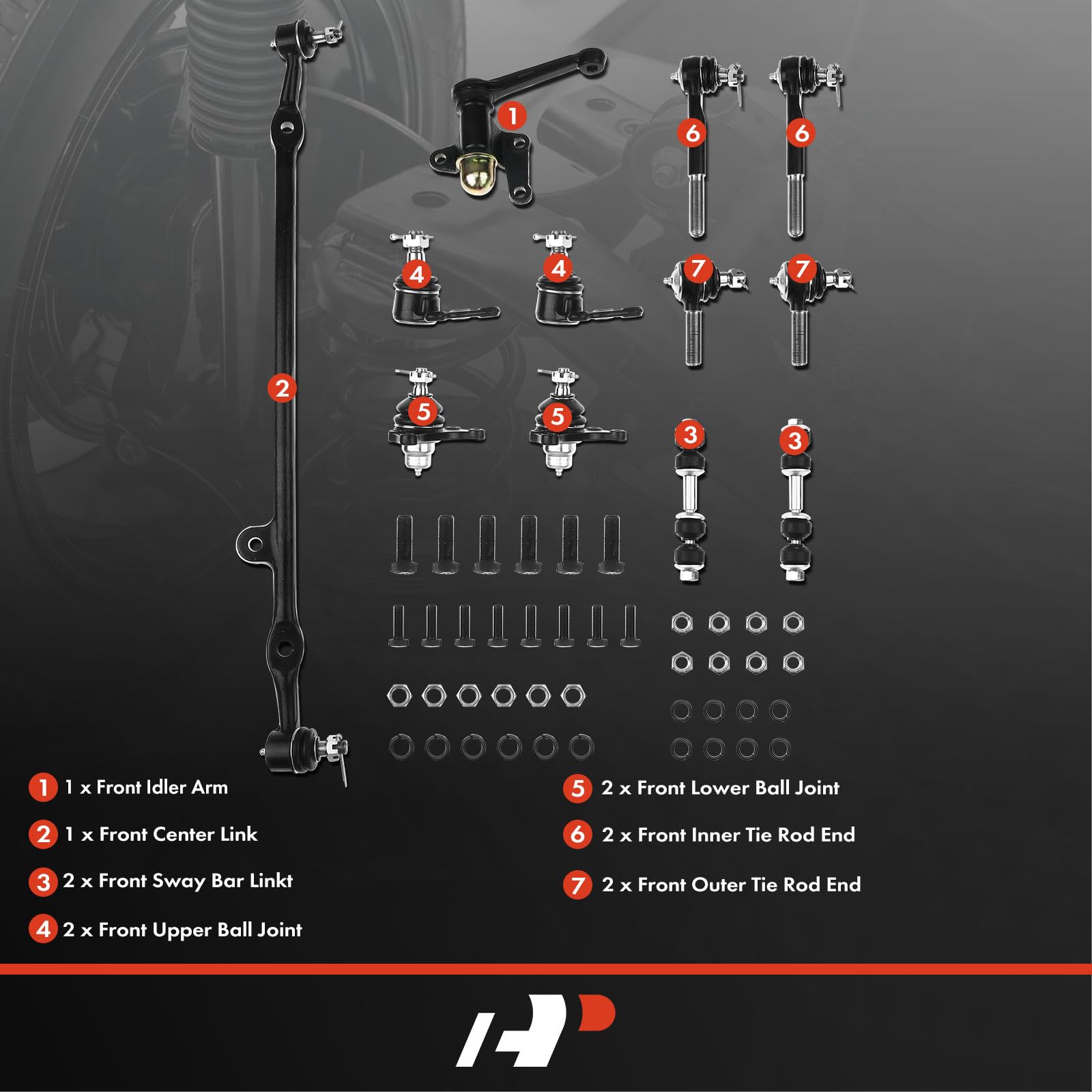 1
6
6
4
4
7
7
2
5
5
3
3

1 1 x Front Idler Arm
2 1 x Front Center Link
3 2 x Front Sway Bar Linkt
4 2 x Front Upper Ball Joint

5 2 x Front Lower Ball Joint
6 2 x Front Inner Tie Rod End
7 2 x Front Outer Tie Rod End