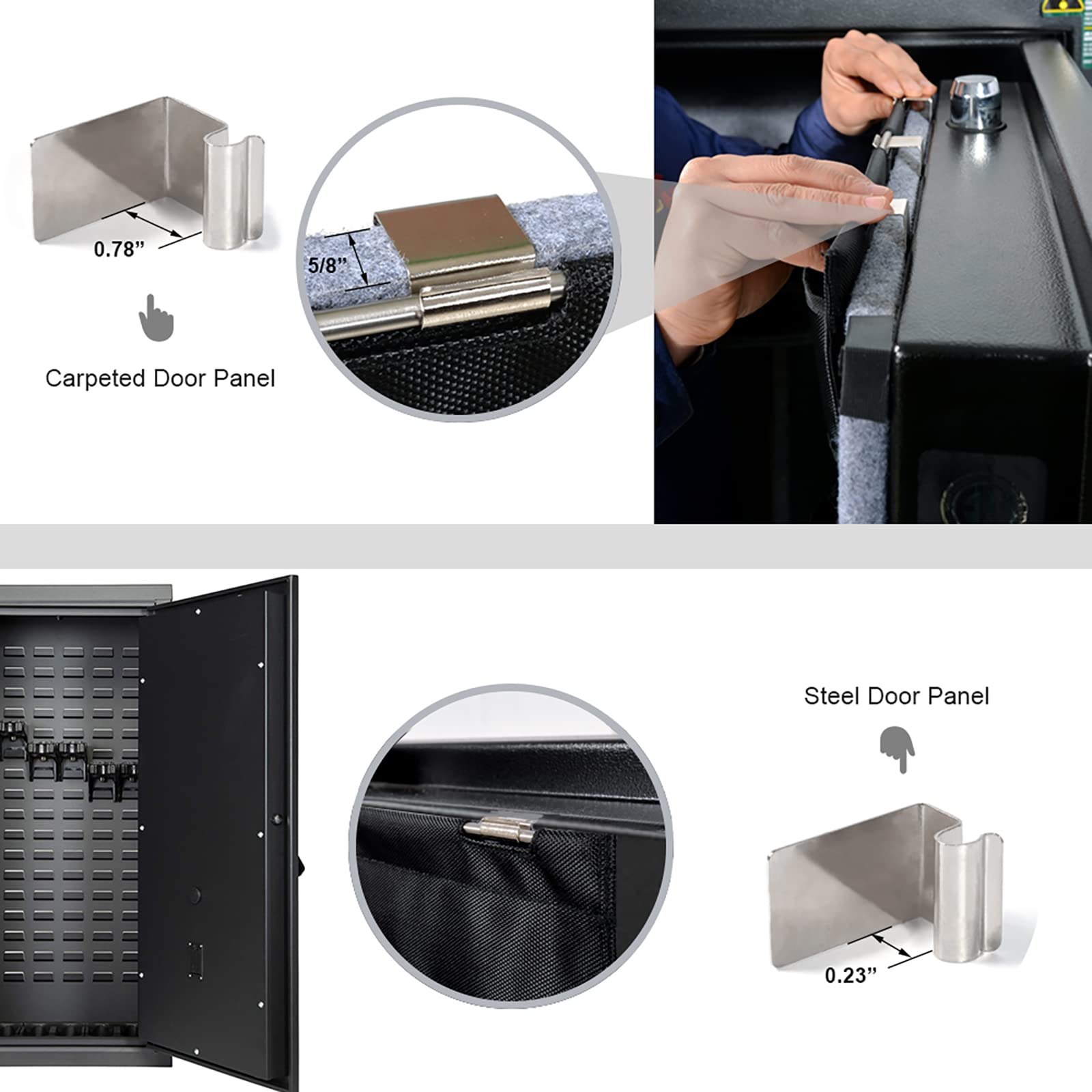 0.78”

Carpeted Door Panel

5/8”

Steel Door Panel

0.23”