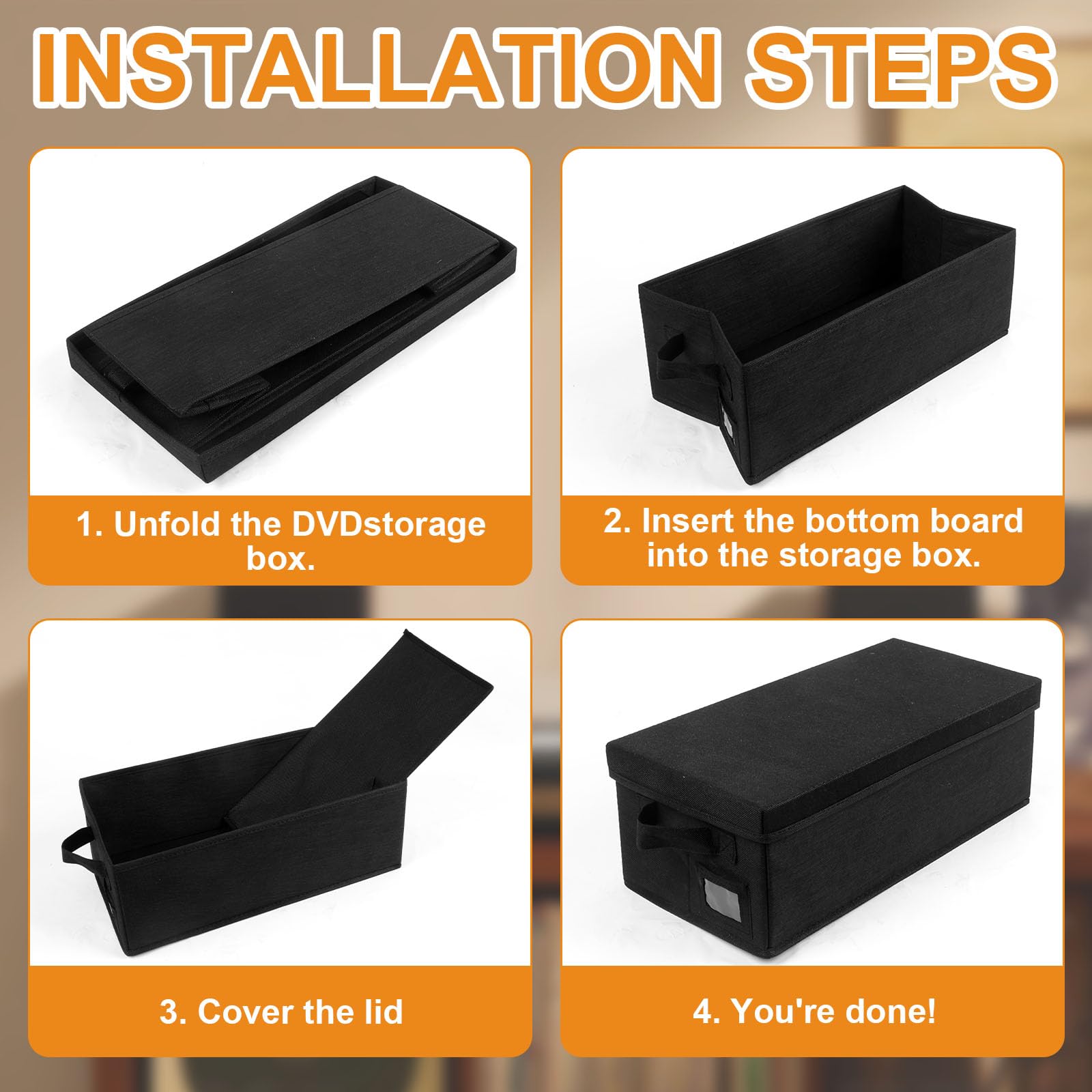 INSTALLATION STEPS

1. Unfold the DVDstorage box.

2. Insert the bottom board into the storage box.

3. Cover the lid

4. You're done!