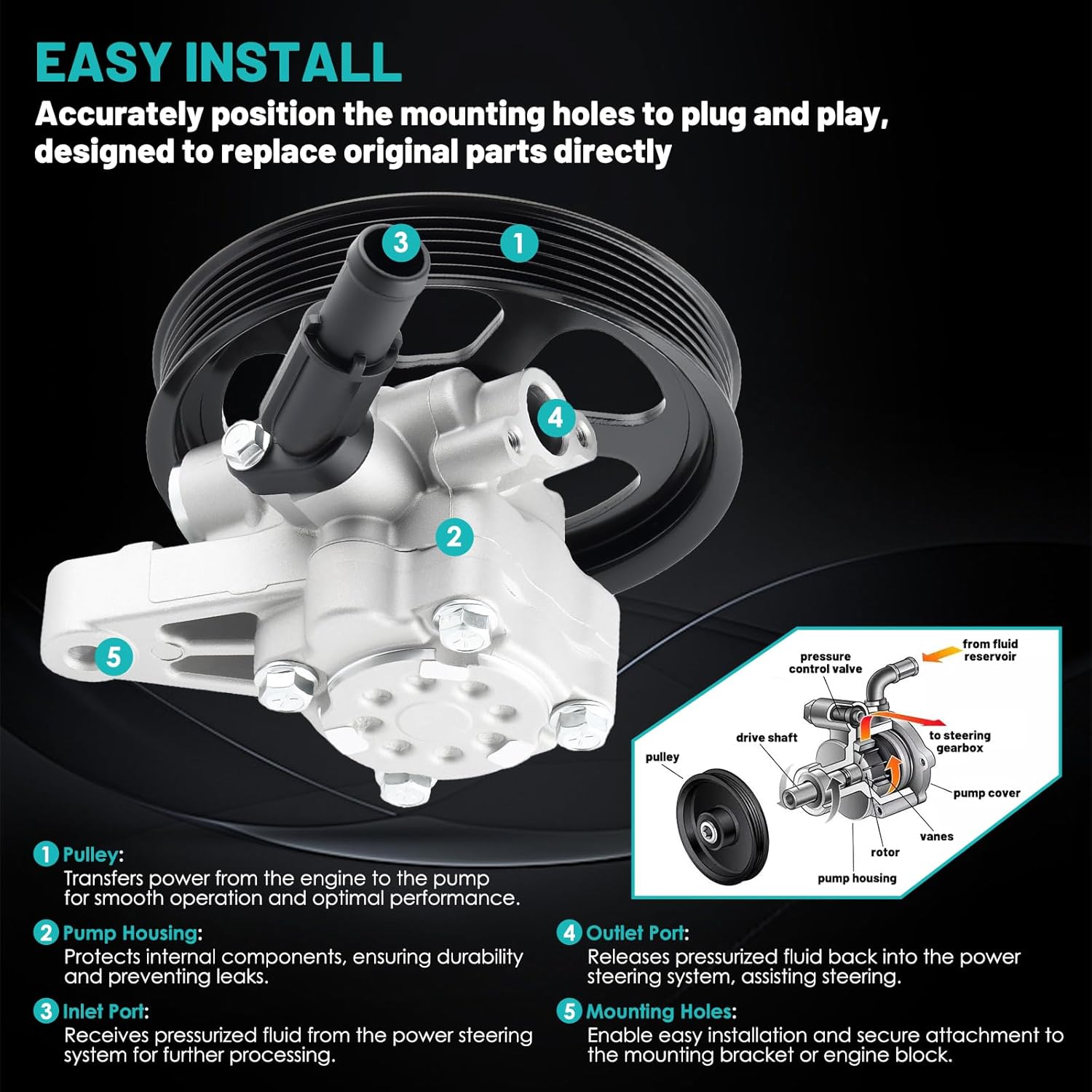 EASY INSTALL

Accurately position the mounting holes to plug and play, designed to replace original parts directly

3

1

4

2

5

pressure control valve

from fluid reservoir

drive shaft

to steering gearbox

pulley

pump cover

vanes

rotor

pump housing

1 Pulley:
Transfers power from the engine to the pump for smooth operation and optimal performance.

2 Pump Housing:
Protects internal components, ensuring durability and preventing leaks.

3 Inlet Port:
Receives pressurized fluid from the power steering system for further processing.

4 Outlet Port:
Releases pressurized fluid back into the power steering system, assisting steering.

5 Mounting Holes:
Enable easy installation and secure attachment to the mounting bracket or engine block.