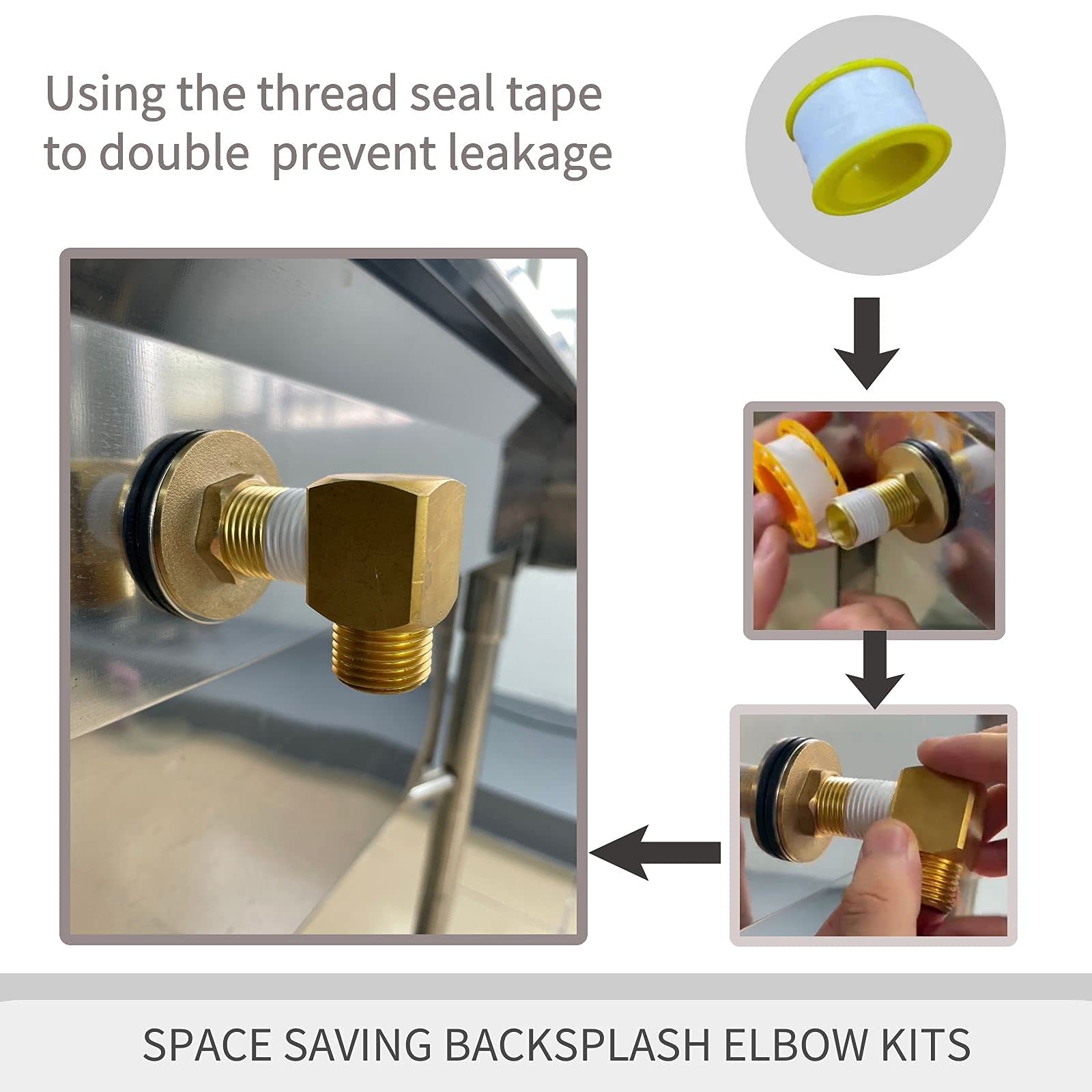 Using the thread seal tape
to double  prevent leakage

SPACE SAVING BACKSPLASH ELBOW KITS