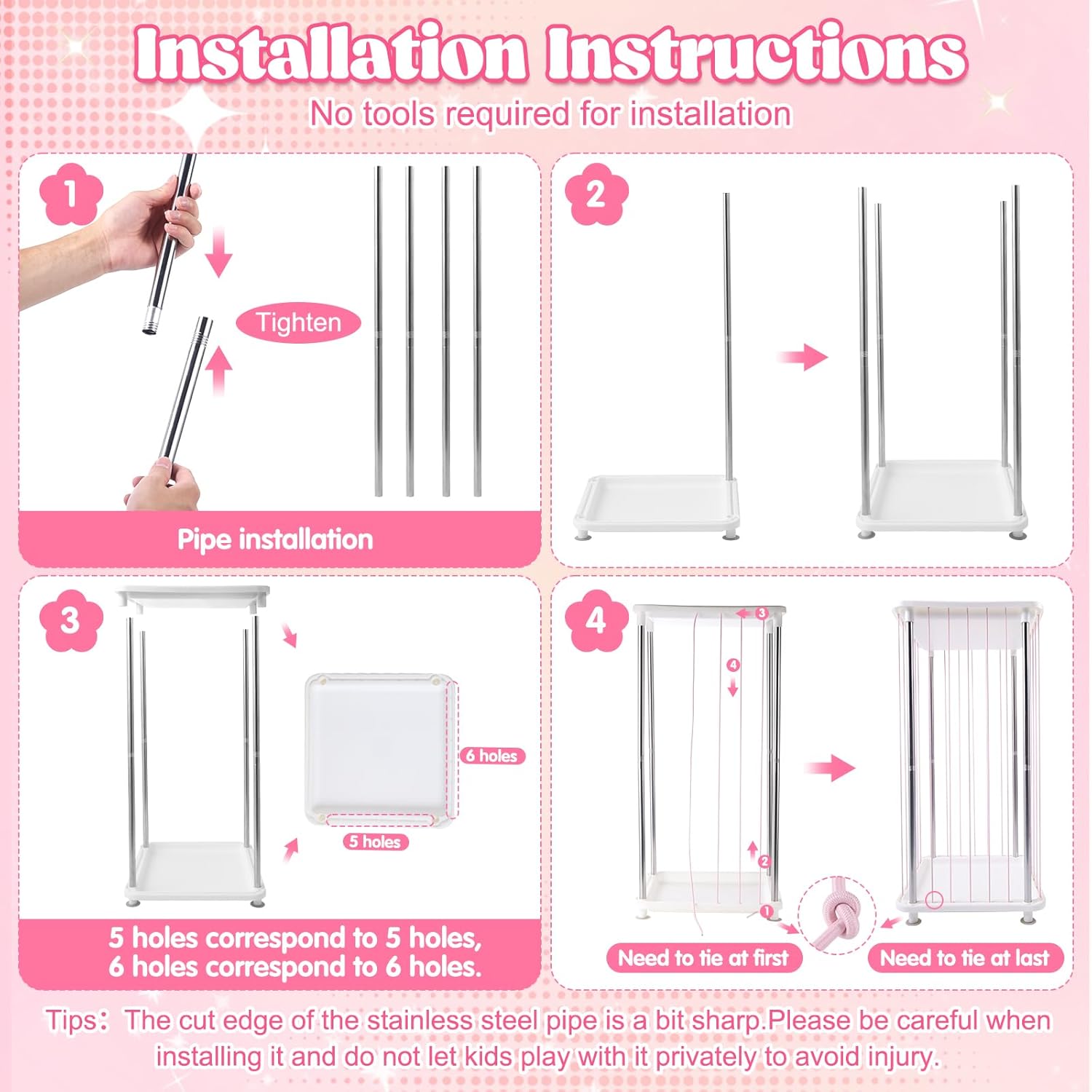 Installation Instructions
No tools required for installation

1

Tighten

Pipe installation

2

3

6 holes

5 holes

5 holes correspond to 5 holes,
6 holes correspond to 6 holes.

4

3

4

2

1

Need to tie at first

Need to tie at last

Tips: The cut edge of the stainless steel pipe is a bit sharp.Please be careful when installing it and do not let kids play with it privately to avoid injury.