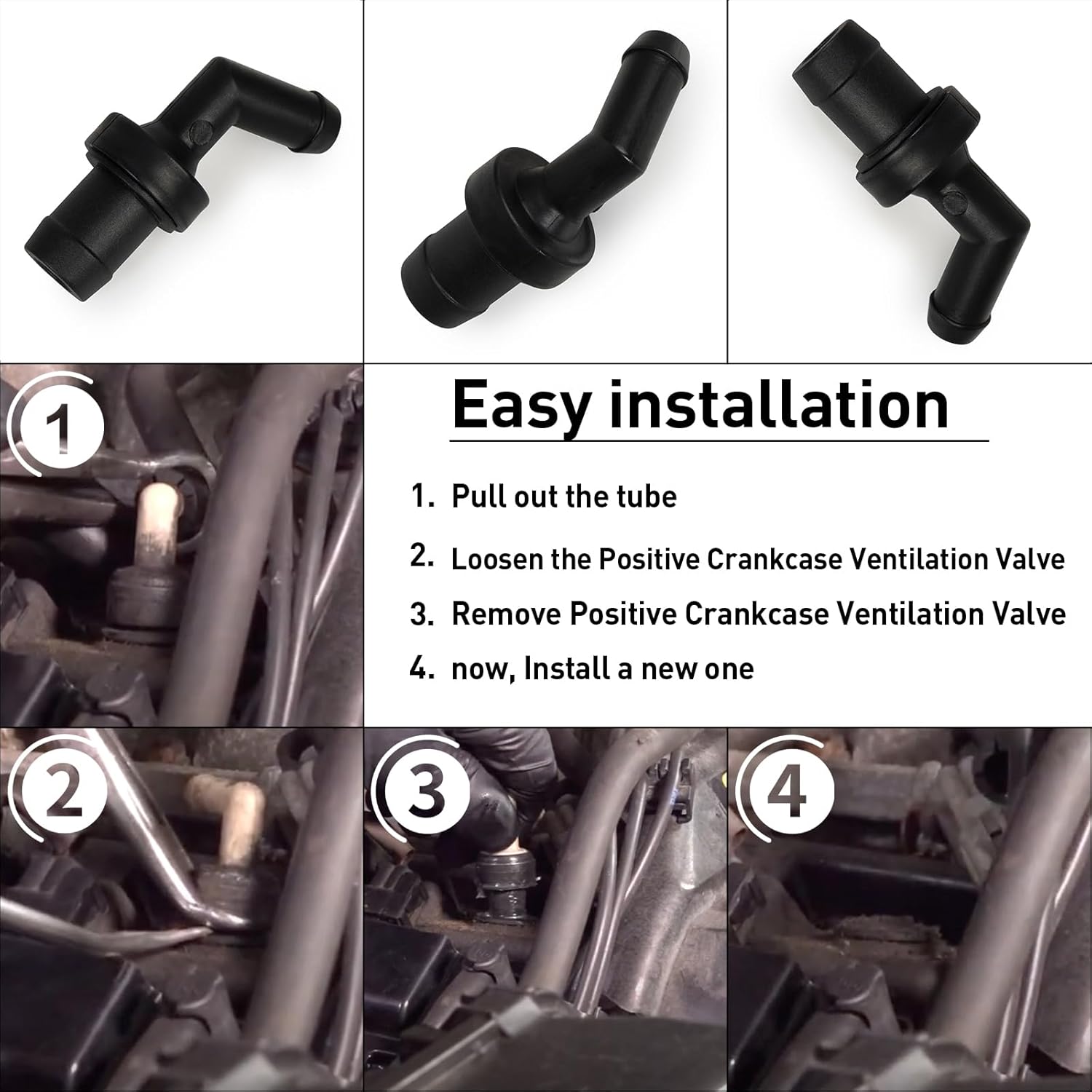 1

Easy installation

1. Pull out the tube

2. Loosen the Positive Crankcase Ventilation Valve

3. Remove Positive Crankcase Ventilation Valve

4. now, Install a new one

2

3

4