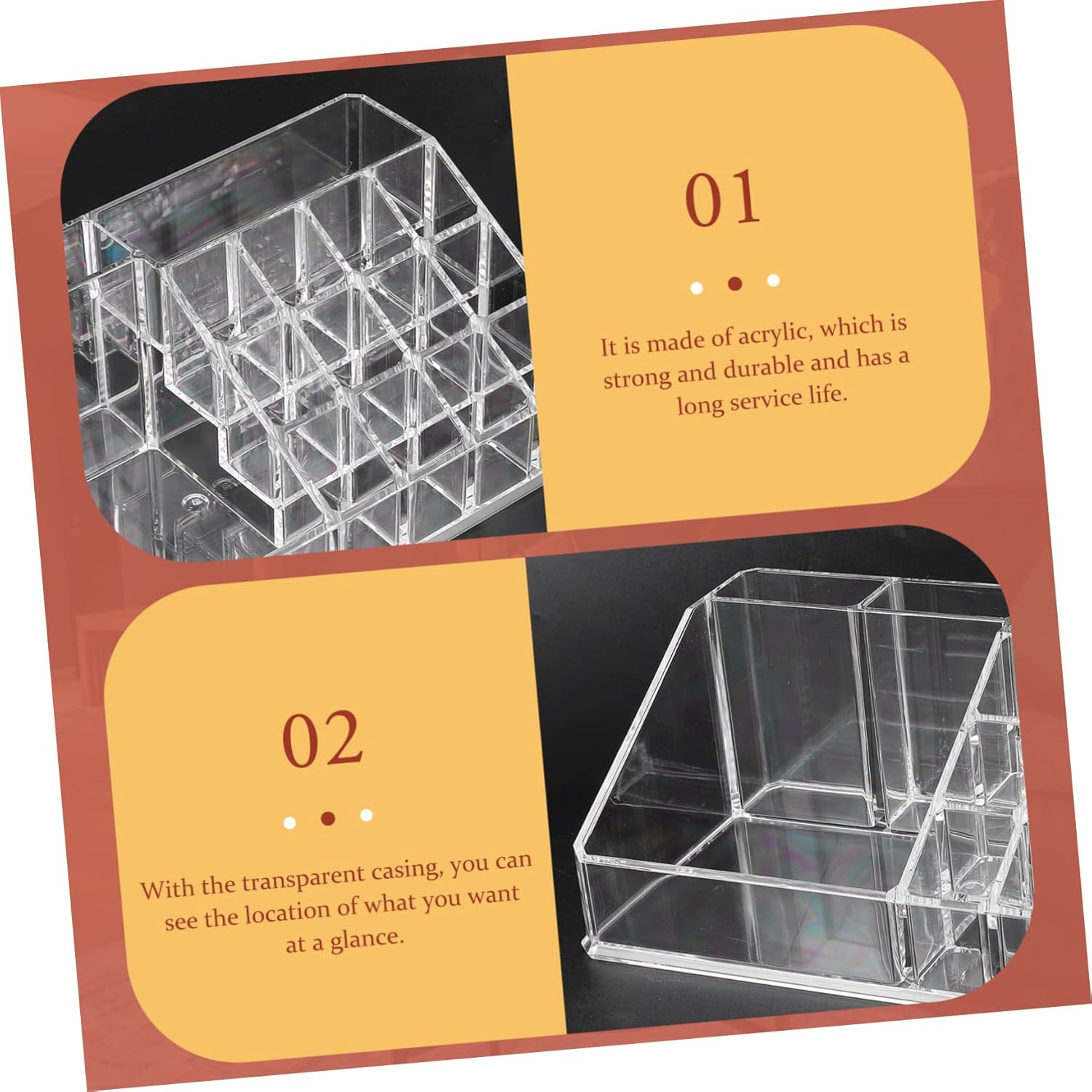 01

It is made of acrylic, which is strong and durable and has a long service life.

02

With the transparent casing, you can see the location of what you want at a glance.