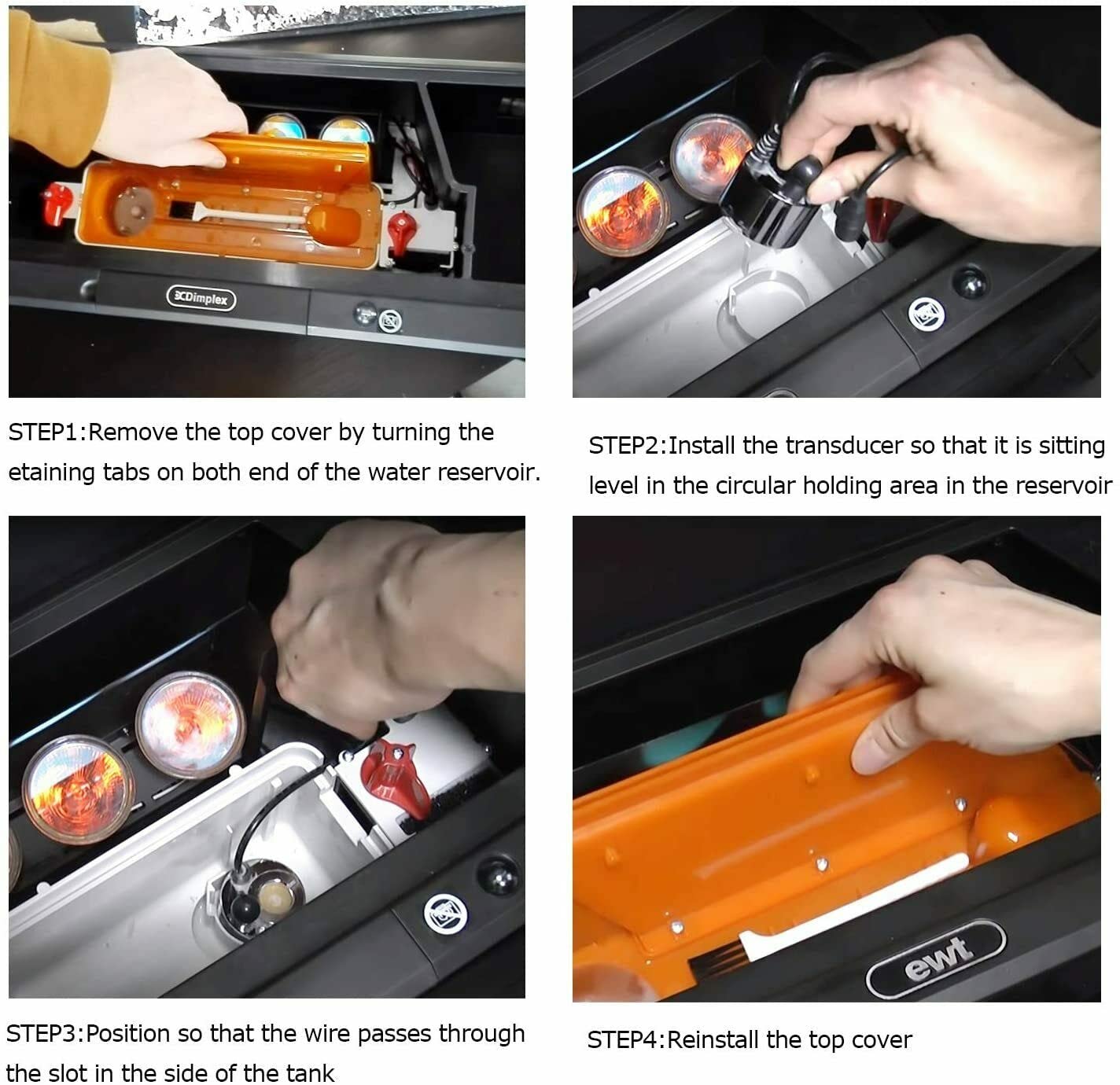 Dimplex

STEP1:Remove the top cover by turning the etaining tabs on both end of the water reservoir.

STEP2:Install the transducer so that it is sitting level in the circular holding area in the reservoir

STEP3:Position so that the wire passes through the slot in the side of the tank

ewt

STEP4:Reinstall the top cover