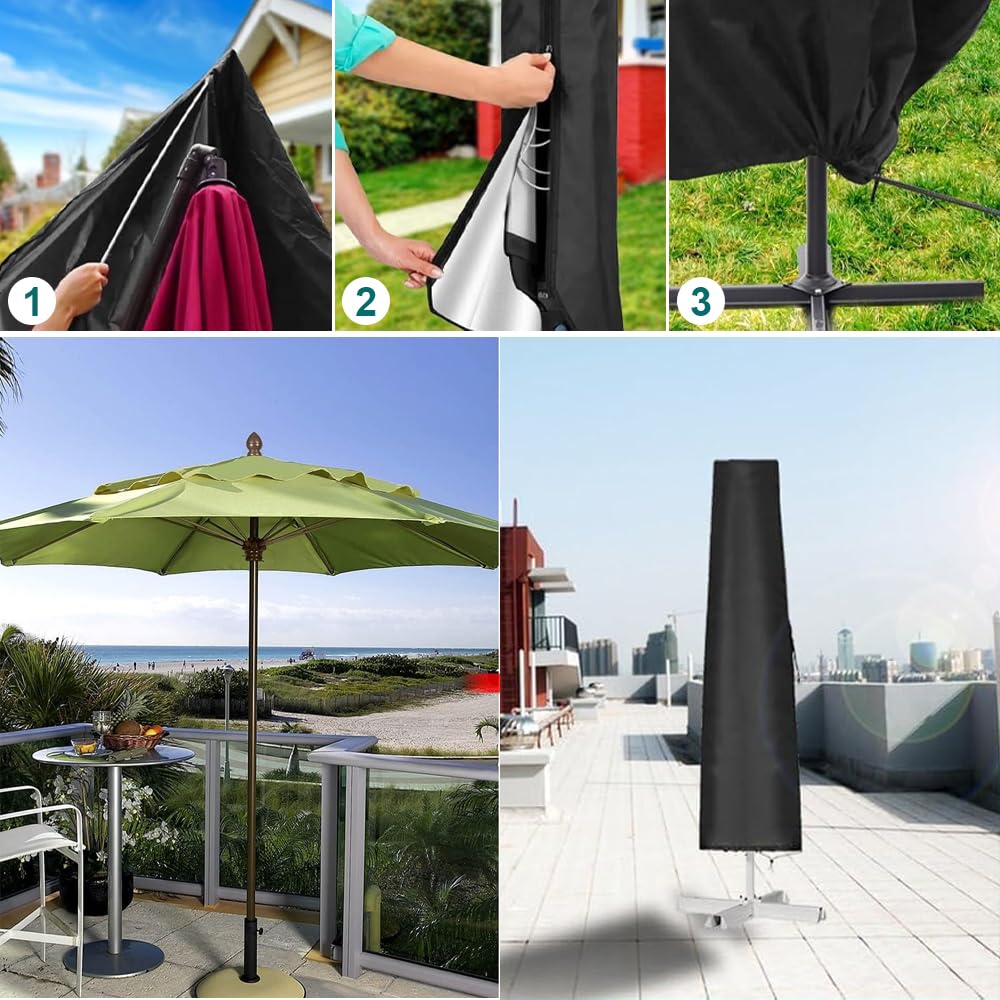 1

2

3