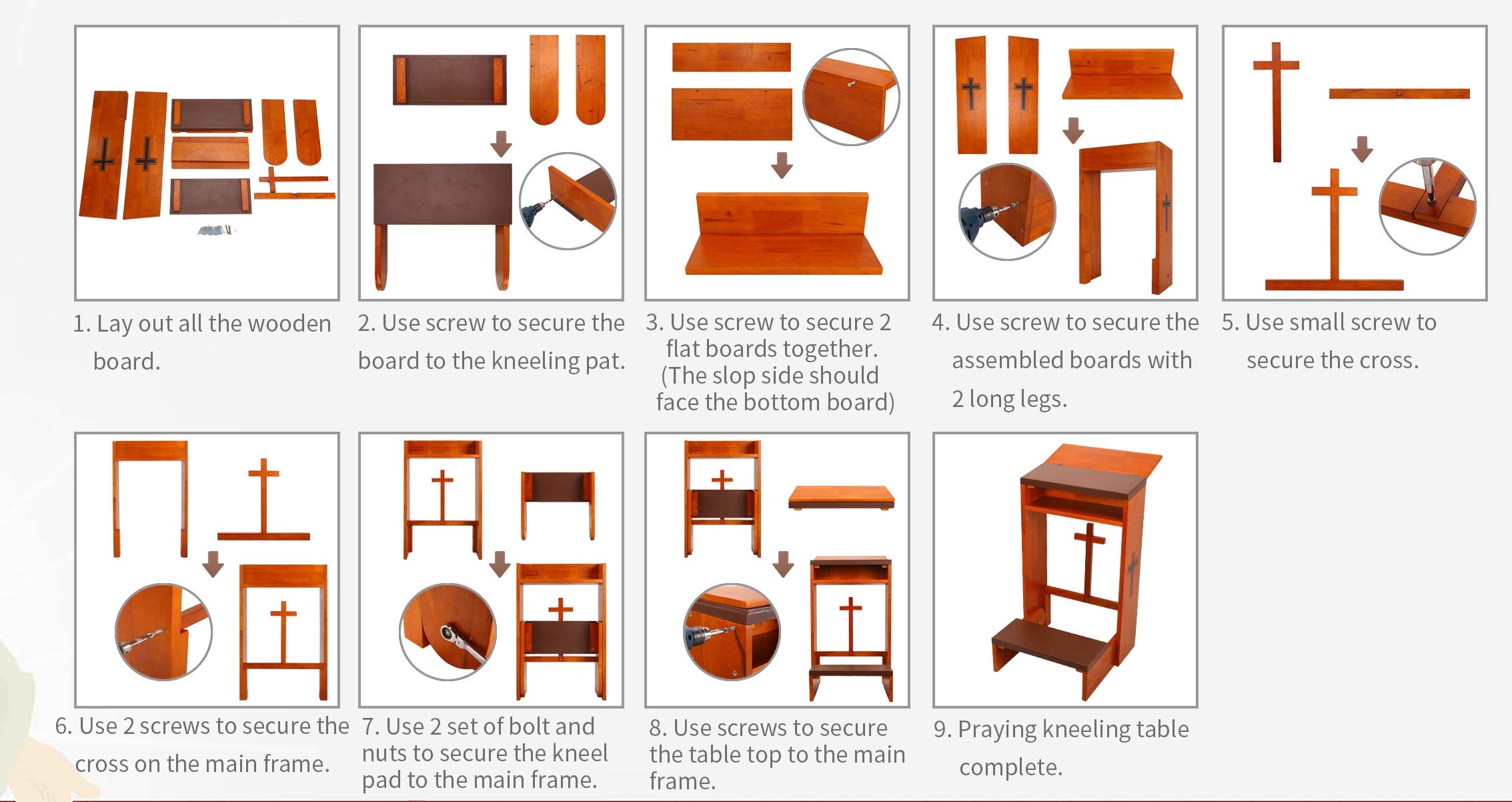 1. Lay out all the wooden board.

2. Use screw to secure the board to the kneeling pat.

3. Use screw to secure 2 flat boards together. (The slop side should face the bottom board)

4. Use screw to secure the assembled boards with 2 long legs.

5. Use small screw to secure the cross.

6. Use 2 screws to secure the cross on the main frame.

7. Use 2 set of bolt and nuts to secure the kneel pad to the main frame.

8. Use screws to secure the table top to the main frame.

9. Praying kneeling table complete.