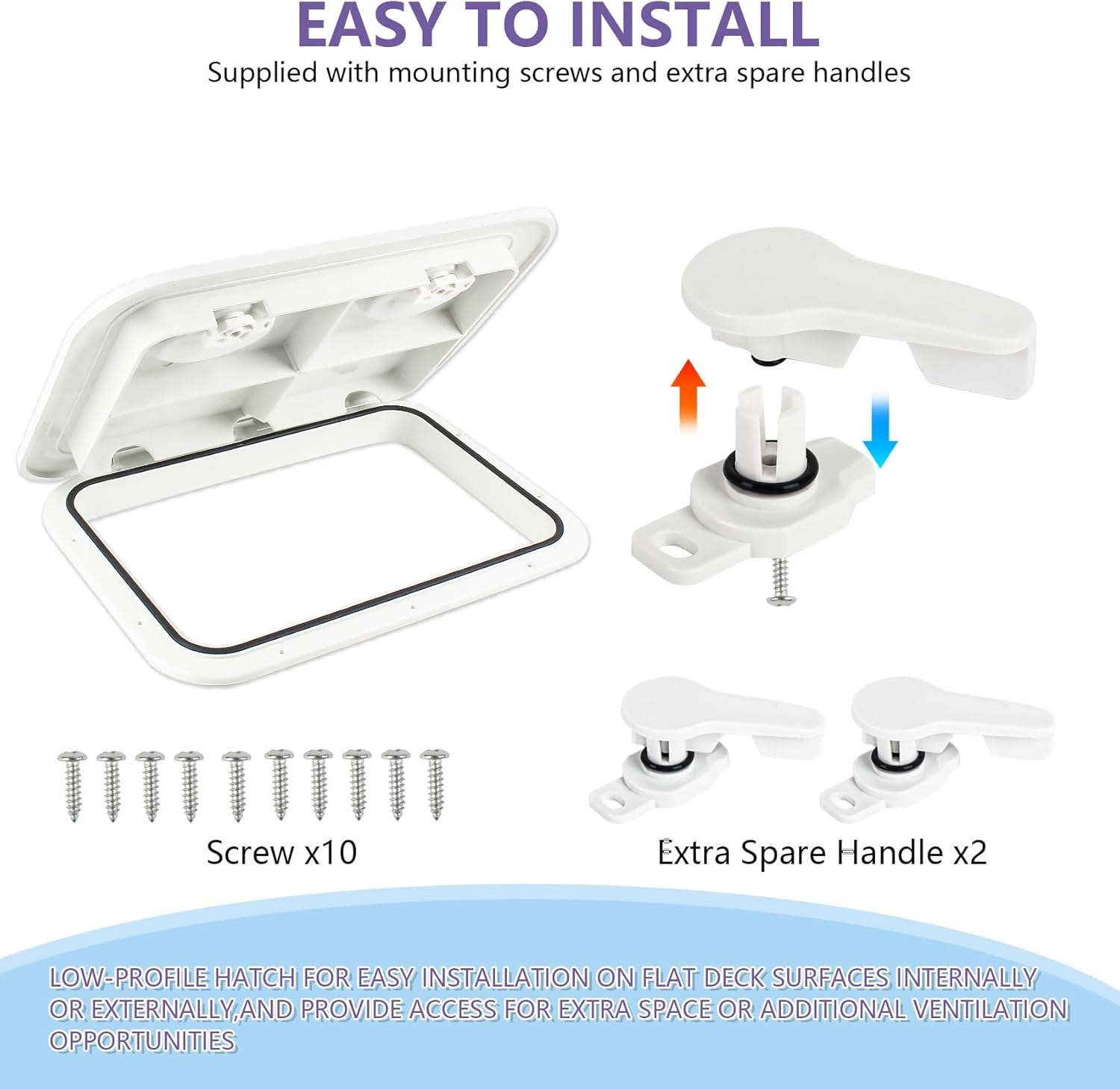 EASY TO INSTALL

Supplied with mounting screws and extra spare handles

Screw x10

Extra Spare Handle x2

LOW-PROFILE HATCH FOR EASY INSTALLATION ON FLAT DECK SURFACES INTERNALLY OR EXTERNALLY,AND PROVIDE ACCESS FOR EXTRA SPACE OR ADDITIONAL VENTILATION OPPORTUNITIES