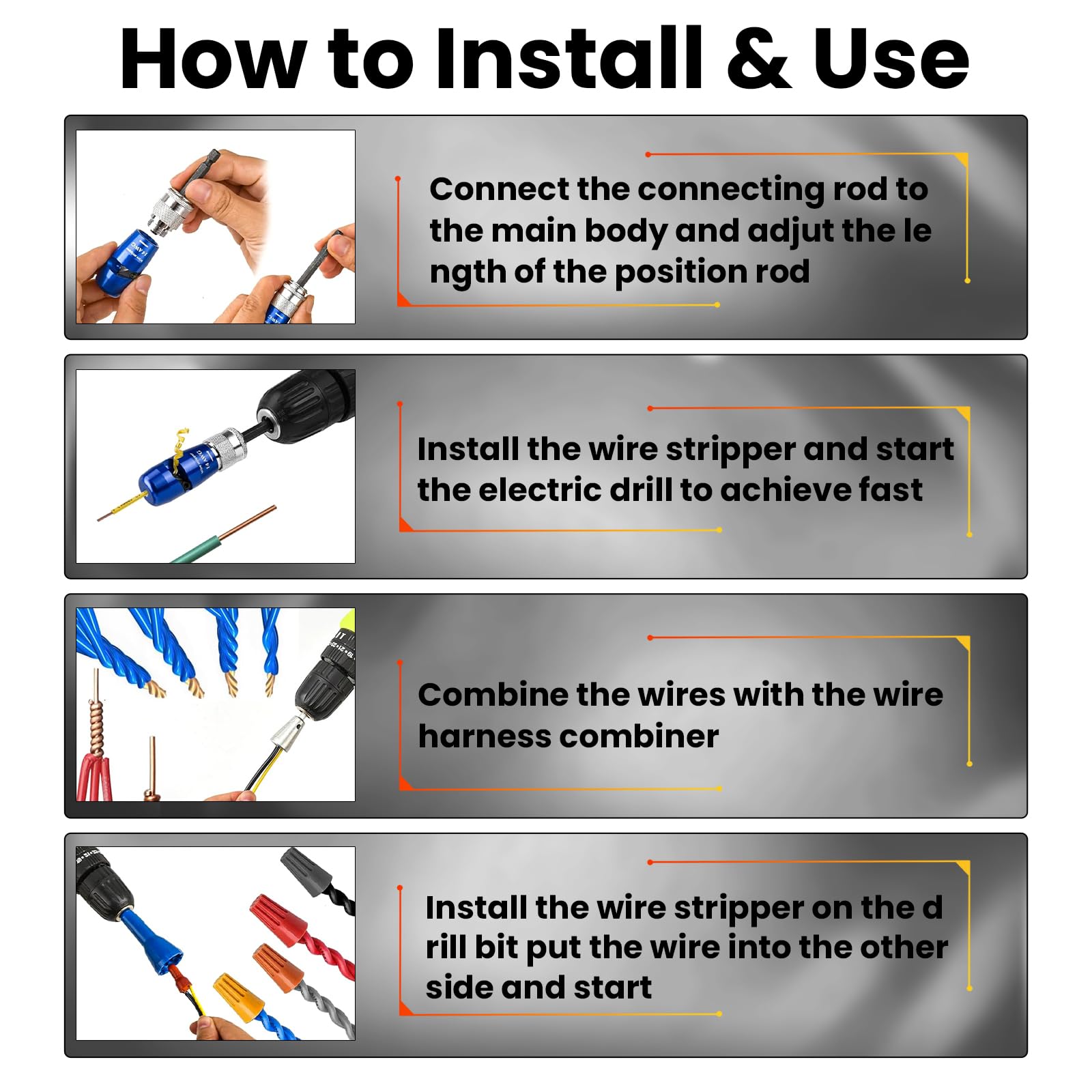 How to Install & Use

Connect the connecting rod to the main body and adjut the le ngth of the position rod

Install the wire stripper and start the electric drill to achieve fast

Combine the wires with the wire harness combiner

Install the wire stripper on the d rill bit put the wire into the other side and start