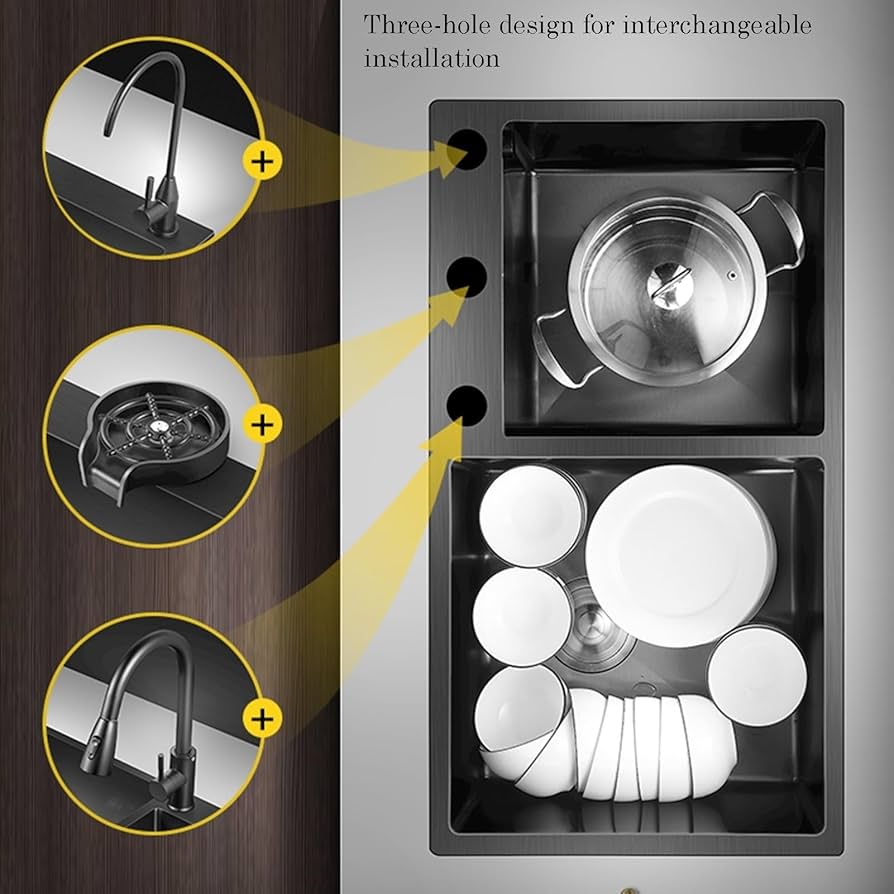 Three-hole design for interchangeable installation

+

+

+