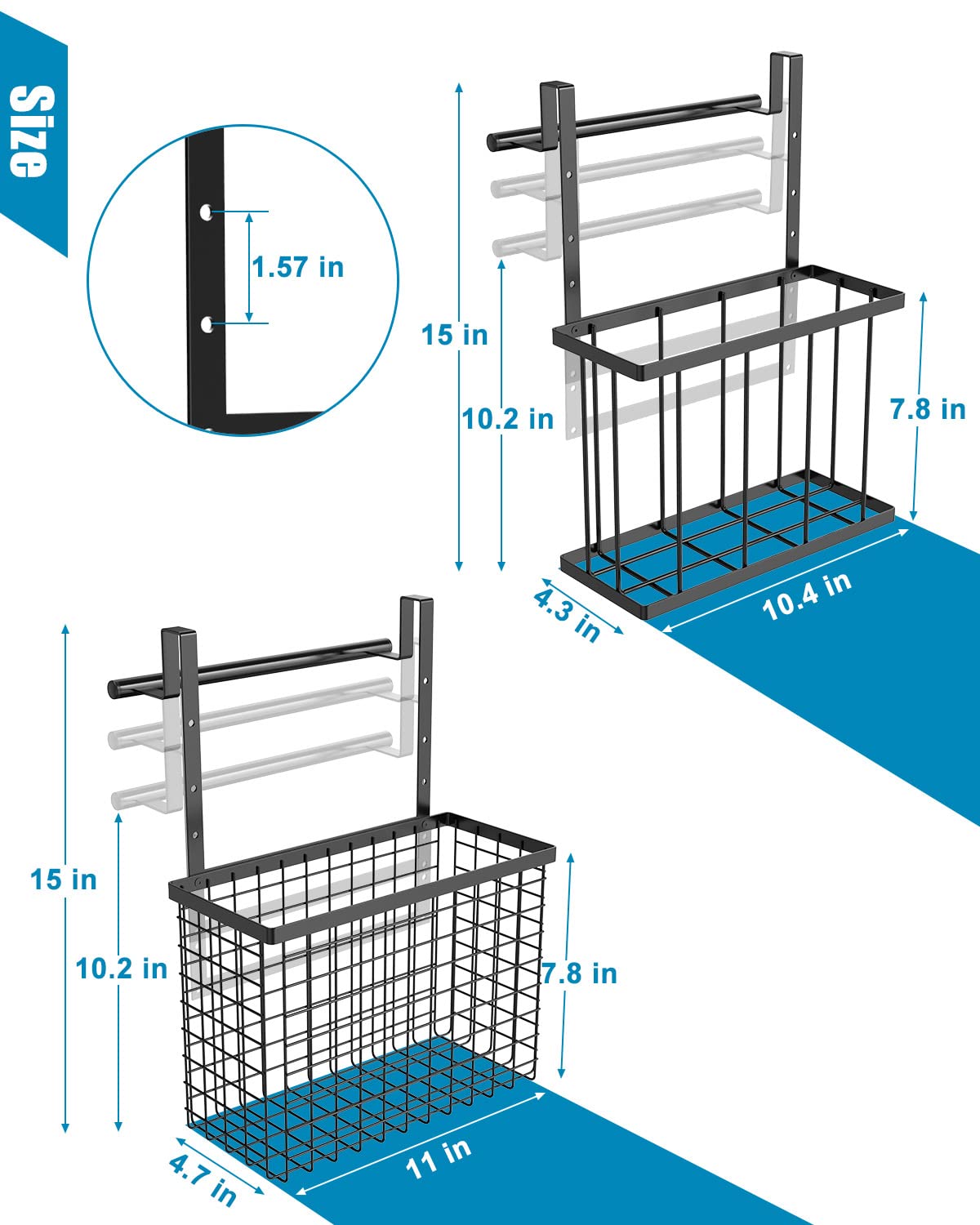 Size

1.57 in

15 in

10.2 in

7.8 in

4.3 in

10.4 in

15 in

10.2 in

7.8 in

4.7 in

11 in