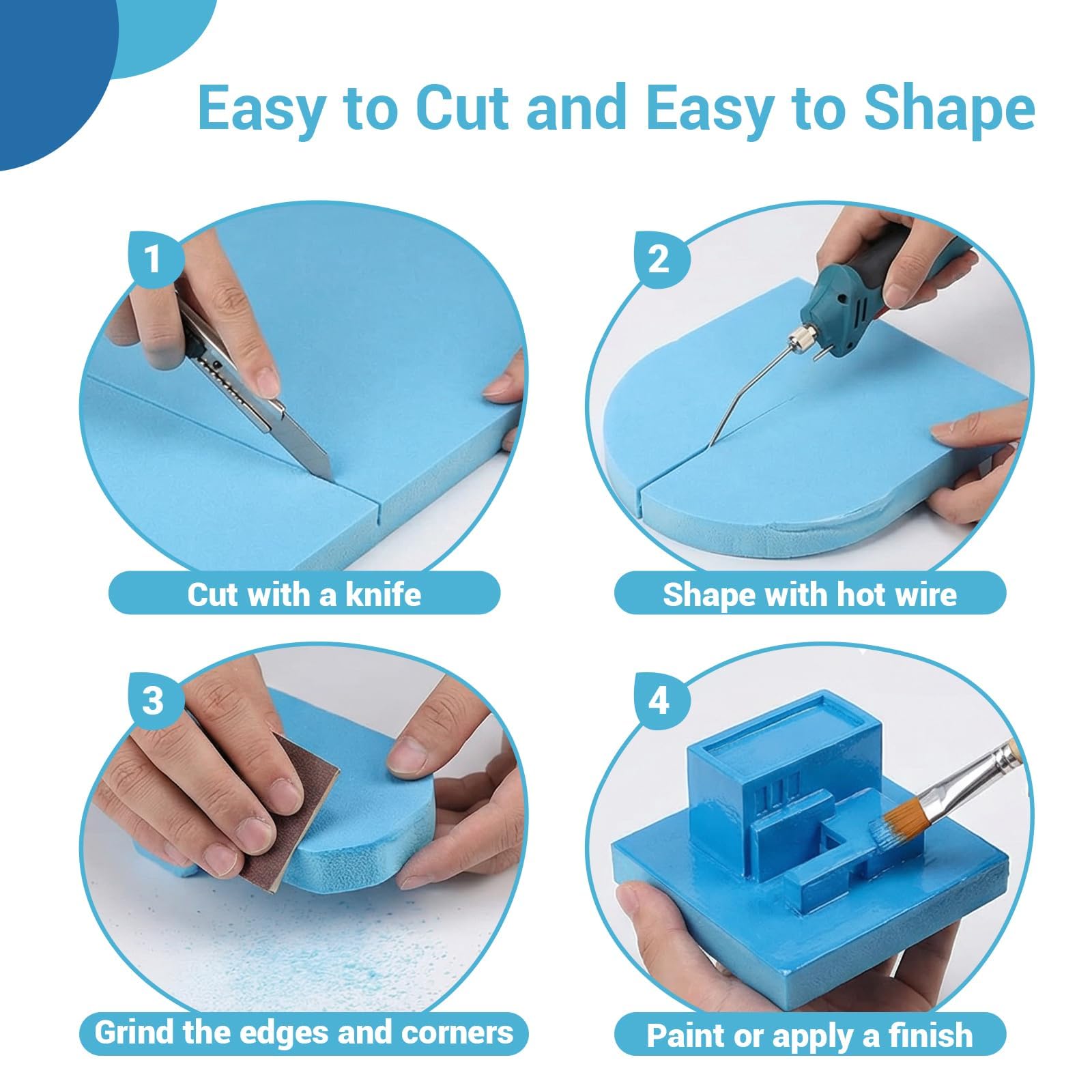 Easy to Cut and Easy to Shape

1

Cut with a knife

2

Shape with hot wire

3

Grind the edges and corners

4

Paint or apply a finish