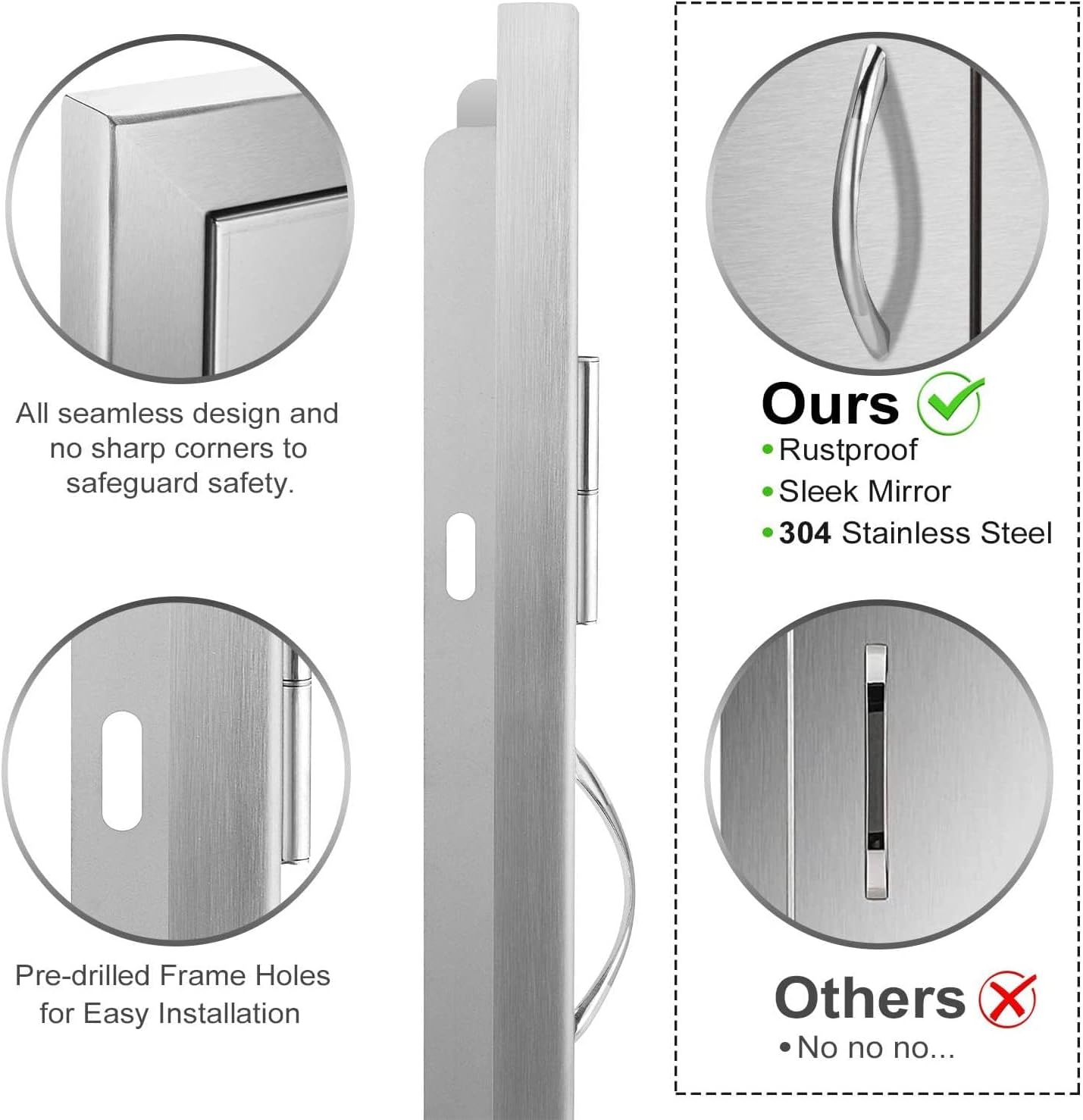 All seamless design and no sharp corners to safeguard safety.

Pre-drilled Frame Holes for Easy Installation

Ours

• Rustproof
• Sleek Mirror
• 304 Stainless Steel

Others

• No no no...