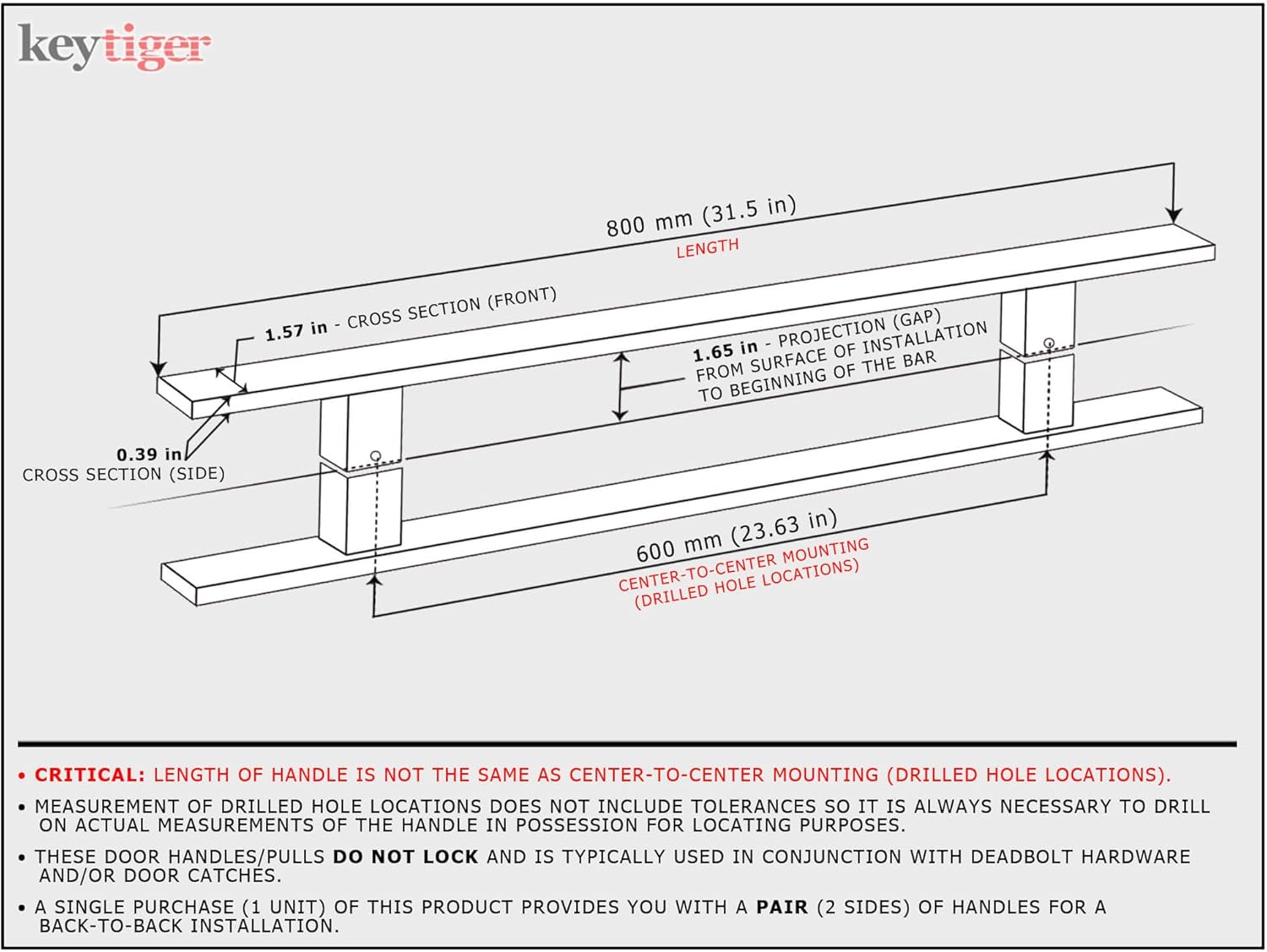 keytiger

800 mm (31.5 in)
LENGTH

1.57 in - CROSS SECTION (FRONT)

1.65 in - PROJECTION (GAP) FROM SURFACE OF INSTALLATION TO BEGINNING OF THE BAR

0.39 in
CROSS SECTION (SIDE)

600 mm (23.63 in)
CENTER-TO-CENTER MOUNTING (DRILLED HOLE LOCATIONS)

• CRITICAL: LENGTH OF HANDLE IS NOT THE SAME AS CENTER-TO-CENTER MOUNTING (DRILLED HOLE LOCATIONS).

• MEASUREMENT OF DRILLED HOLE LOCATIONS DOES NOT INCLUDE TOLERANCES SO IT IS ALWAYS NECESSARY TO DRILL ON ACTUAL MEASUREMENTS OF THE HANDLE IN POSSESSION FOR LOCATING PURPOSES.

• THESE DOOR HANDLES/PULLS DO NOT LOCK AND IS TYPICALLY USED IN CONJUNCTION WITH DEADBOLT HARDWARE AND/OR DOOR CATCHES.

• A SINGLE PURCHASE (1 UNIT) OF THIS PRODUCT PROVIDES YOU WITH A PAIR (2 SIDES) OF HANDLES FOR A BACK-TO-BACK INSTALLATION.