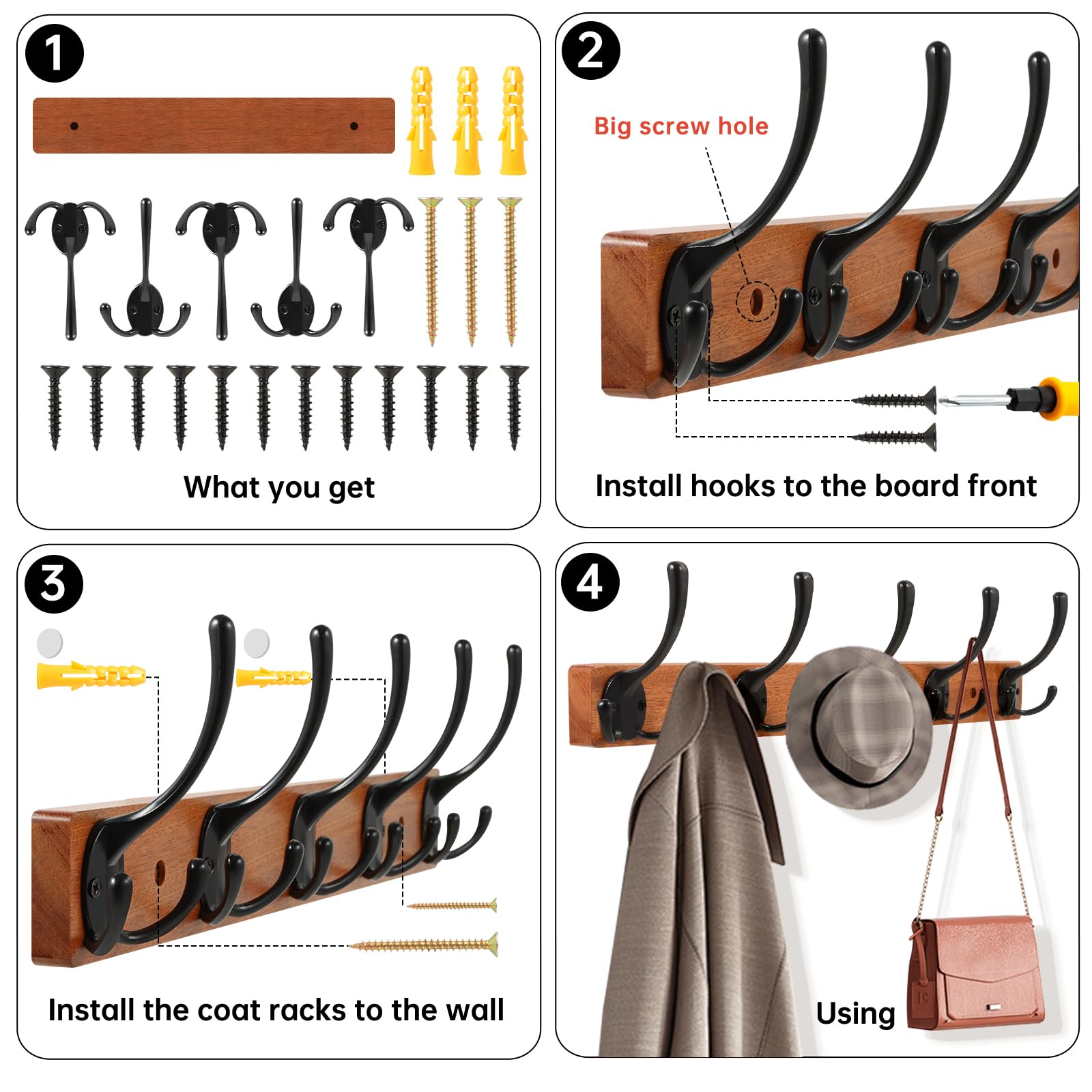 1

What you get

2

Big screw hole

Install hooks to the board front

3

Install the coat racks to the wall

4

Using