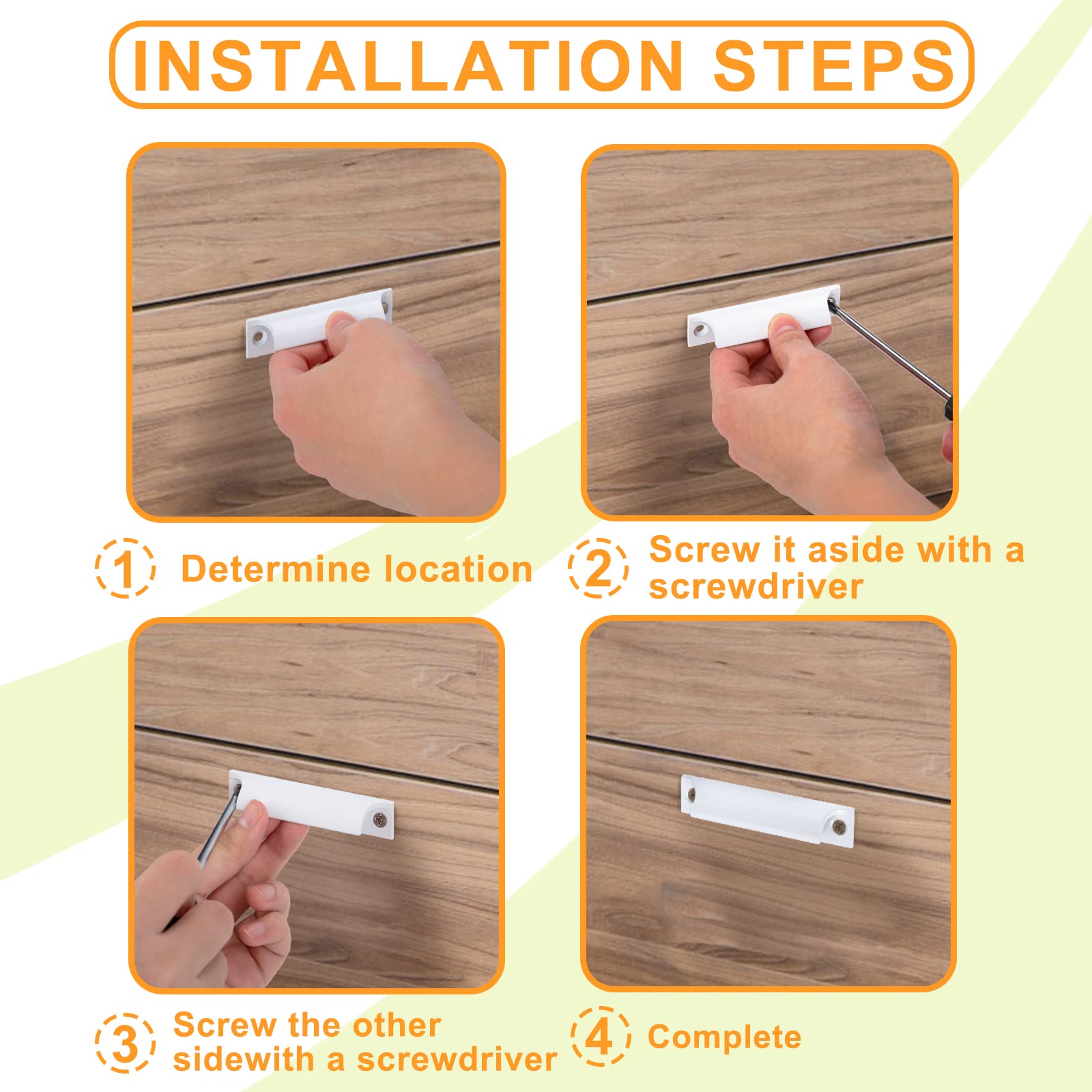 INSTALLATION STEPS

1 Determine location

2 Screw it aside with a screwdriver

3 Screw the other sidewith a screwdriver

4 Complete