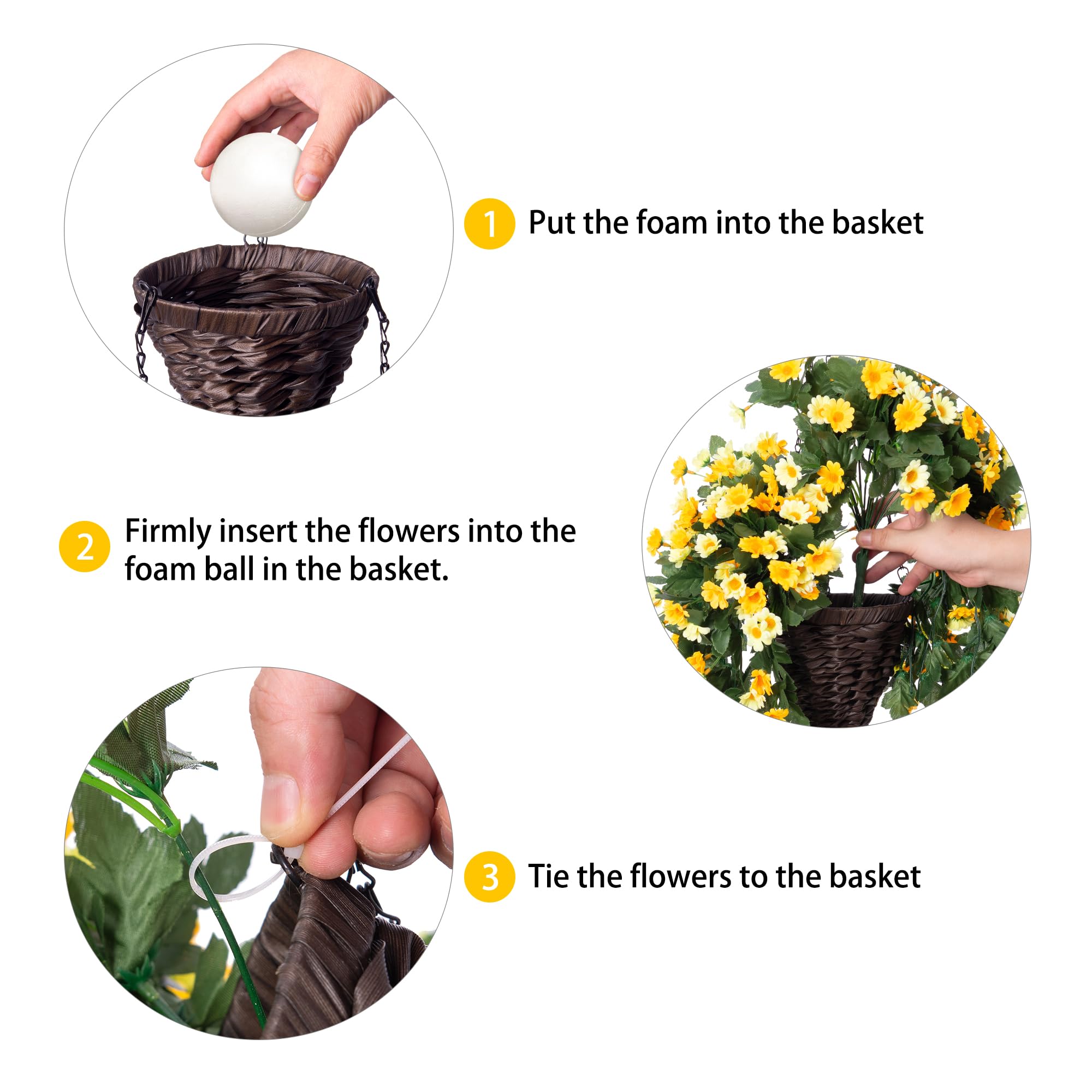 1 Put the foam into the basket

2 Firmly insert the flowers into the foam ball in the basket.

3 Tie the flowers to the basket