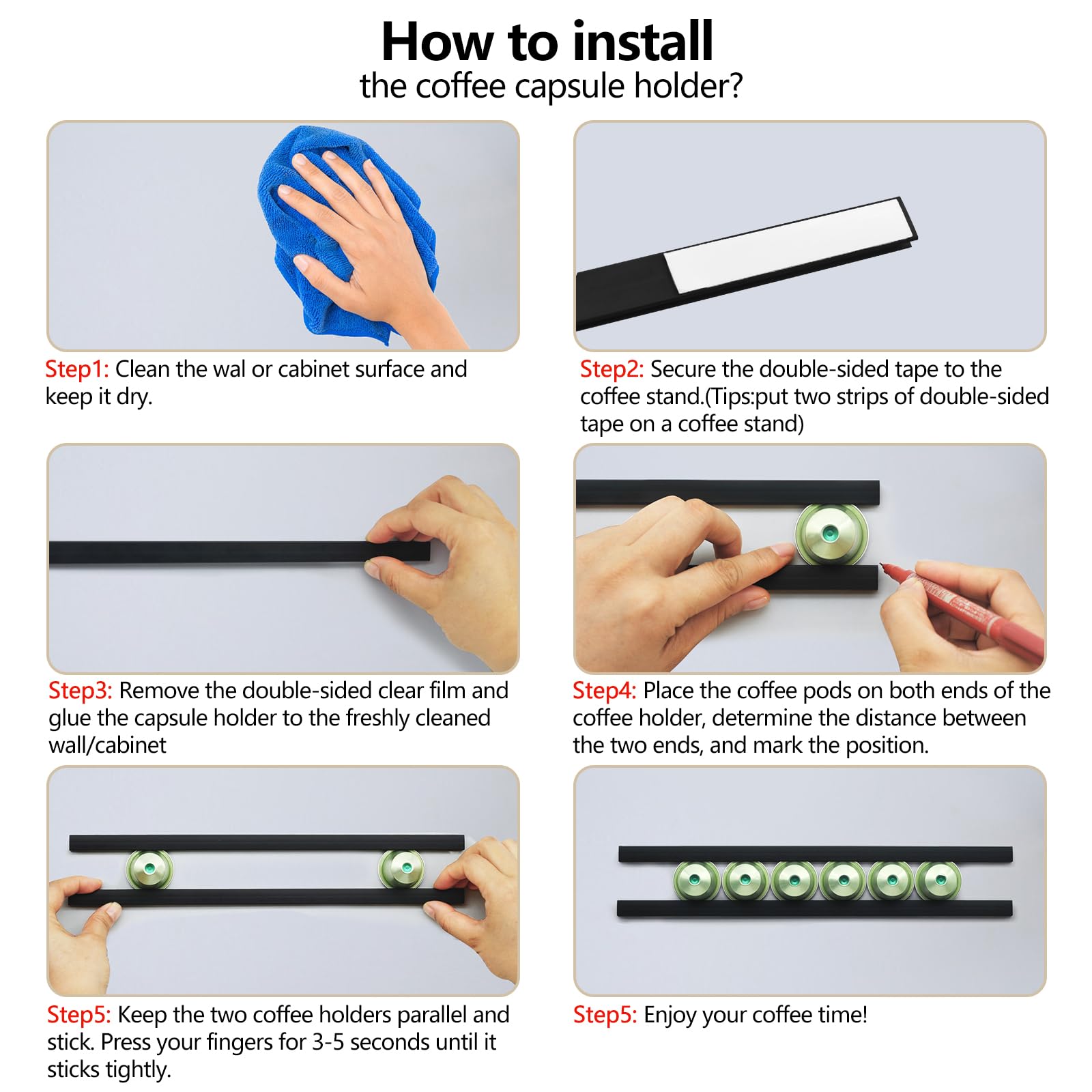 How to install
the coffee capsule holder?

Step1: Clean the wal or cabinet surface and keep it dry.

Step2: Secure the double-sided tape to the coffee stand.(Tips:put two strips of double-sided tape on a coffee stand)

Step3: Remove the double-sided clear film and glue the capsule holder to the freshly cleaned wall/cabinet

Step4: Place the coffee pods on both ends of the coffee holder, determine the distance between the two ends, and mark the position.

Step5: Keep the two coffee holders parallel and stick. Press your fingers for 3-5 seconds until it sticks tightly.

Step5: Enjoy your coffee time!