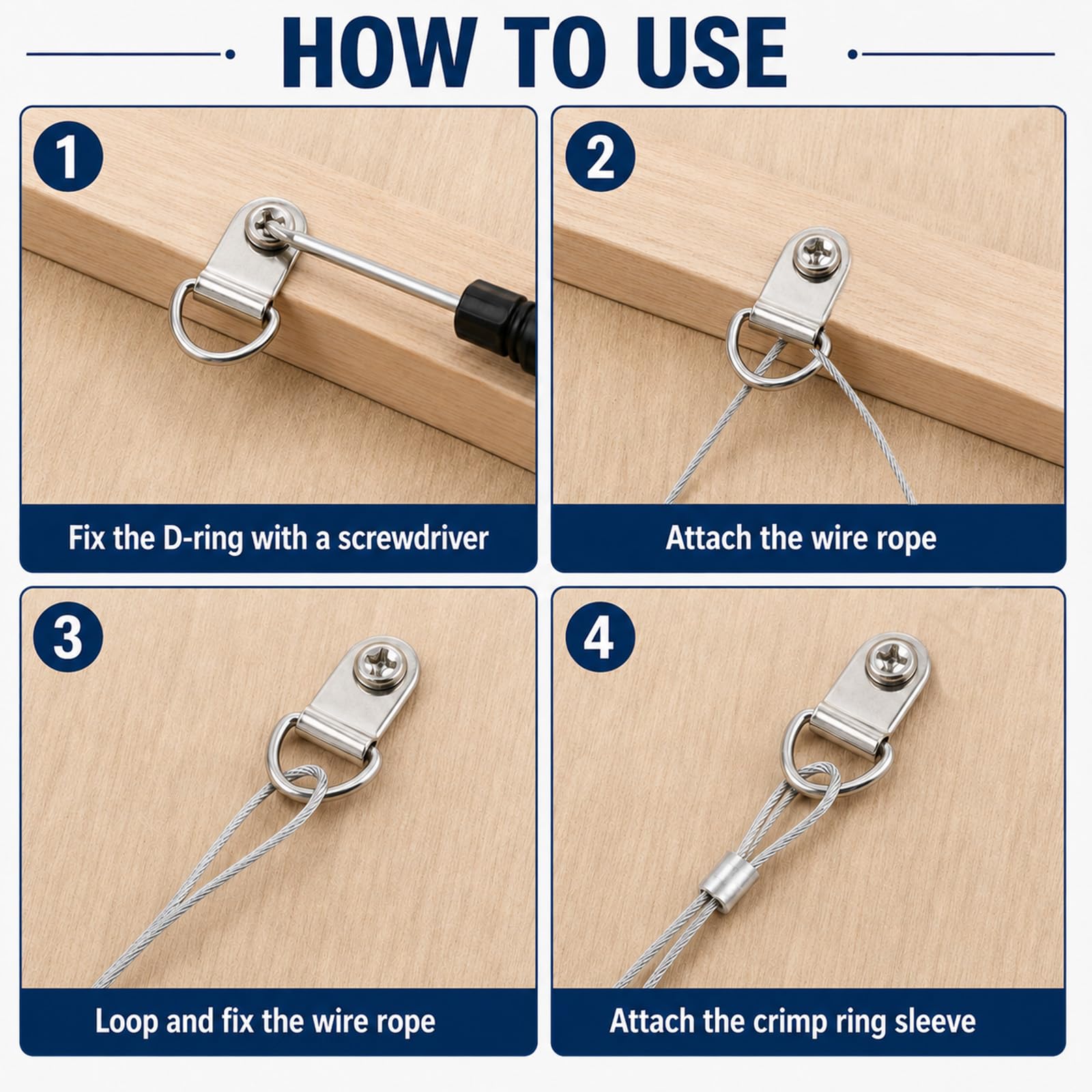 HOW TO USE

1

Fix the D-ring with a screwdriver

2

Attach the wire rope

3

Loop and fix the wire rope

4

Attach the crimp ring sleeve