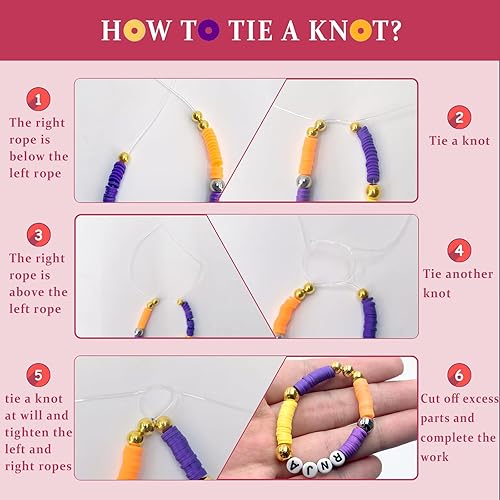 HOW TO TIE A KNOT?

1
The right rope is below the left rope

2
Tie a knot

3
The right rope is above the left rope

4
Tie another knot

5
tie a knot at will and tighten the left and right ropes

6
Cut off excess parts and complete the work

RNJA