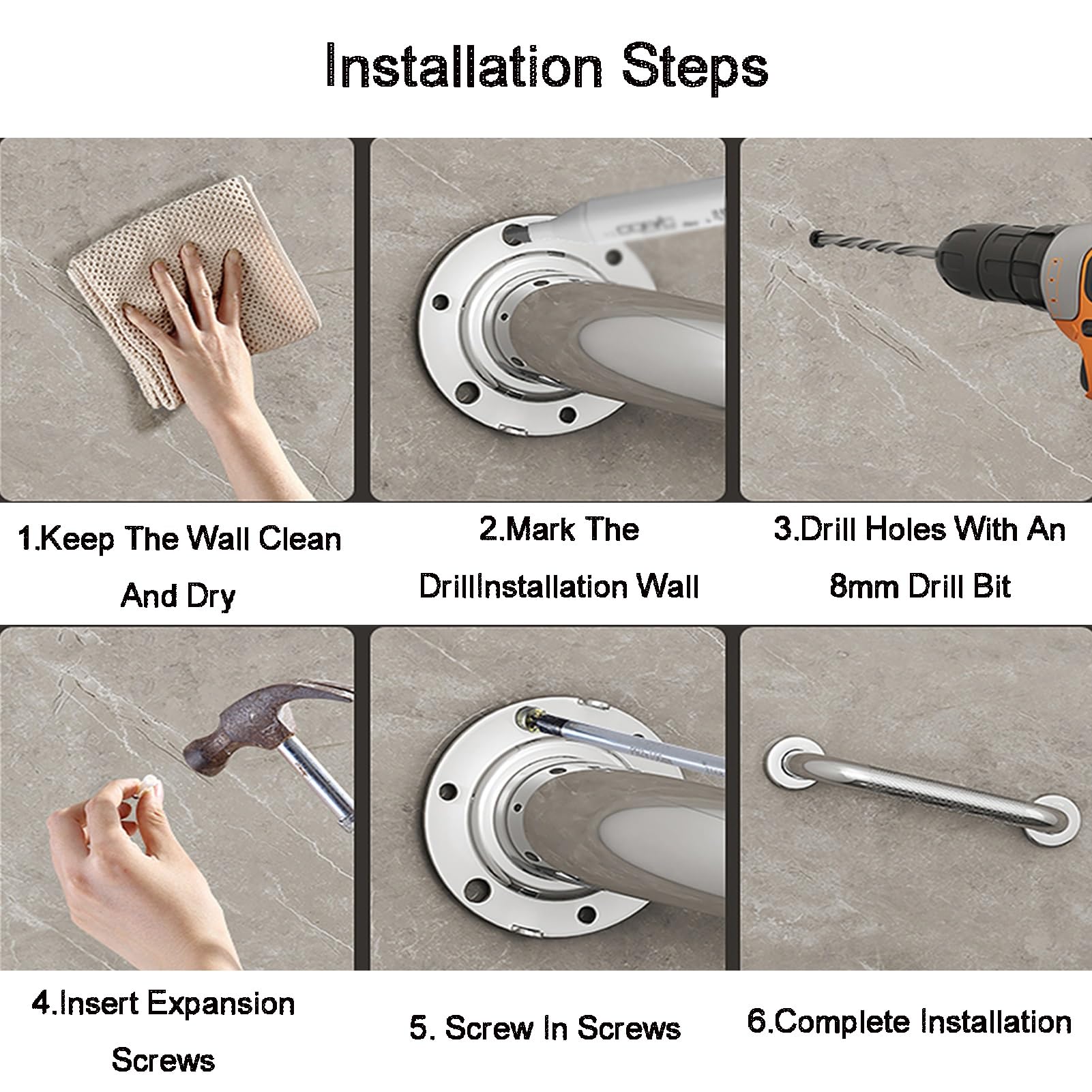 Installation Steps

1.Keep The Wall Clean And Dry

2.Mark The DrillInstallation Wall

3.Drill Holes With An 8mm Drill Bit

4.Insert Expansion Screws

5. Screw In Screws

6.Complete Installation