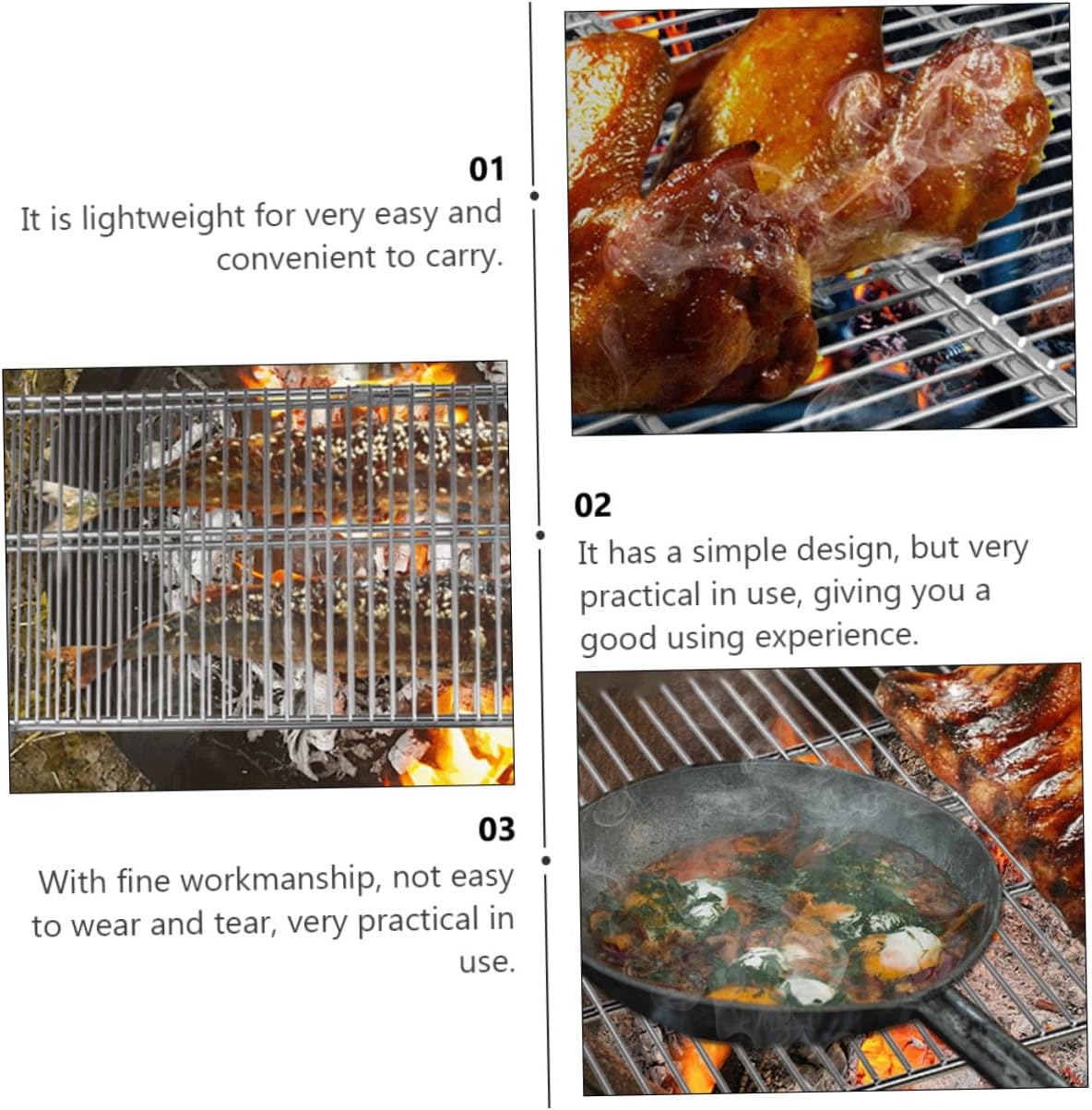 01
It is lightweight for very easy and convenient to carry.

02
It has a simple design, but very practical in use, giving you a good using experience.

03
With fine workmanship, not easy to wear and tear, very practical in use.