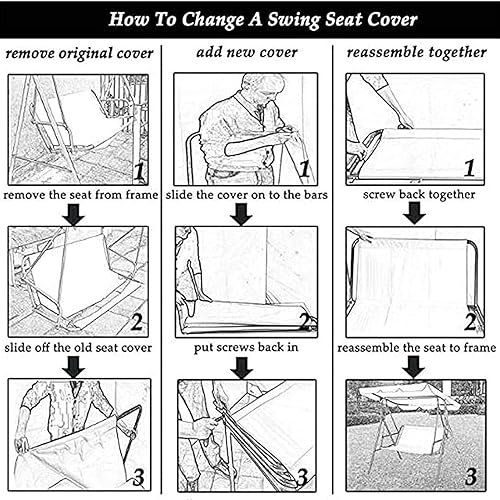 How To Change A Swing Seat Cover

remove original cover

1

remove the seat from frame

2

slide off the old seat cover

3

add new cover

1

slide the cover on to the bars

2

put screws back in

3

reassemble together

1

screw back together

2

reassemble the seat to frame

3