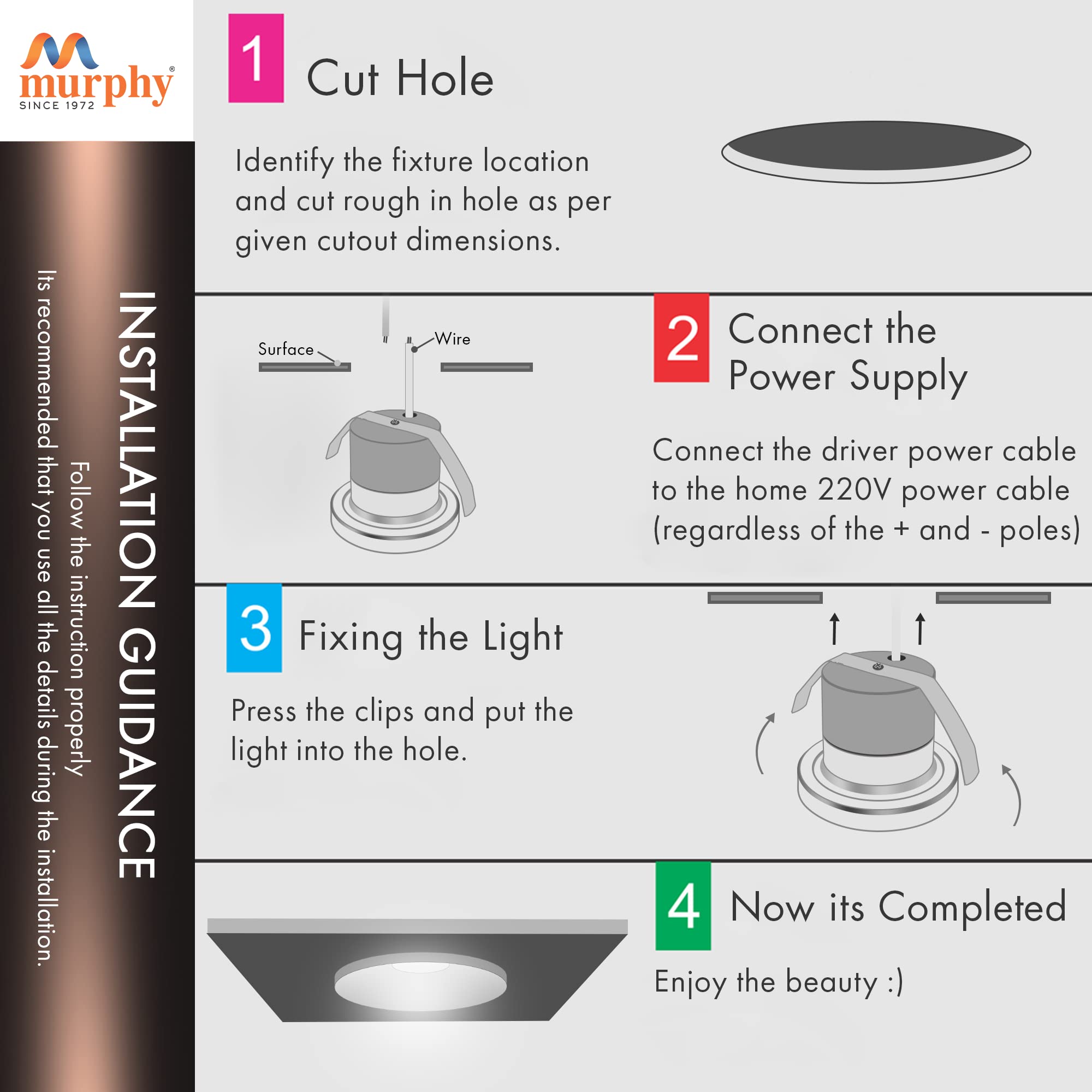 murphy®
SINCE 1972

INSTALLATION GUIDANCE

Follow the instruction properly

Its recommended that you use all the details during the installation.

1 Cut Hole

Identify the fixture location and cut rough in hole as per given cutout dimensions.

Surface

Wire

2 Connect the Power Supply

Connect the driver power cable to the home 220V power cable (regardless of the + and - poles)

3 Fixing the Light

Press the clips and put the light into the hole.

4 Now its Completed

Enjoy the beauty :)