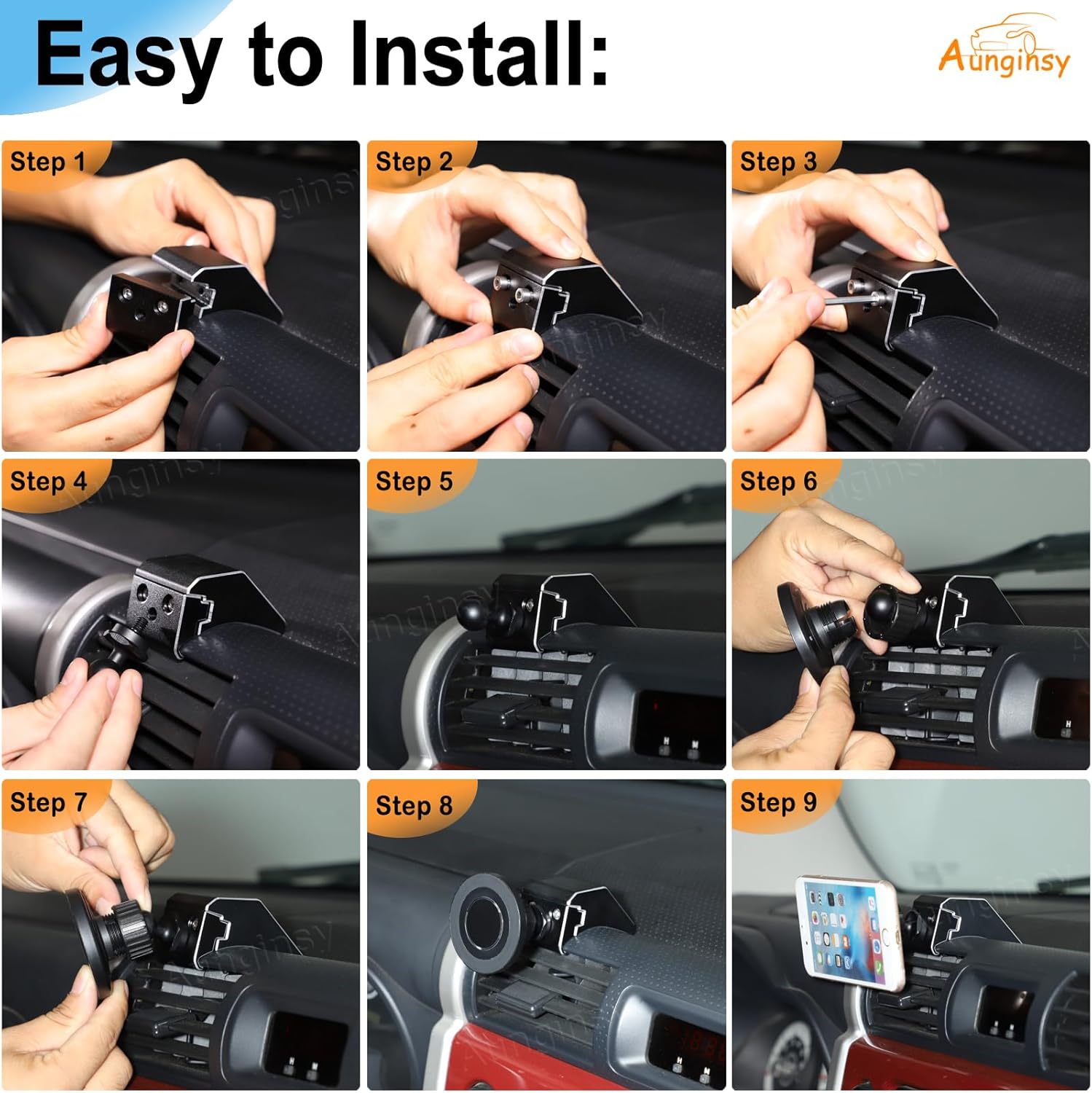 Easy to Install:

Aunginsy

Step 1

Step 2

Step 3

Step 4

Step 5

Step 6

Step 7

Step 8

Step 9