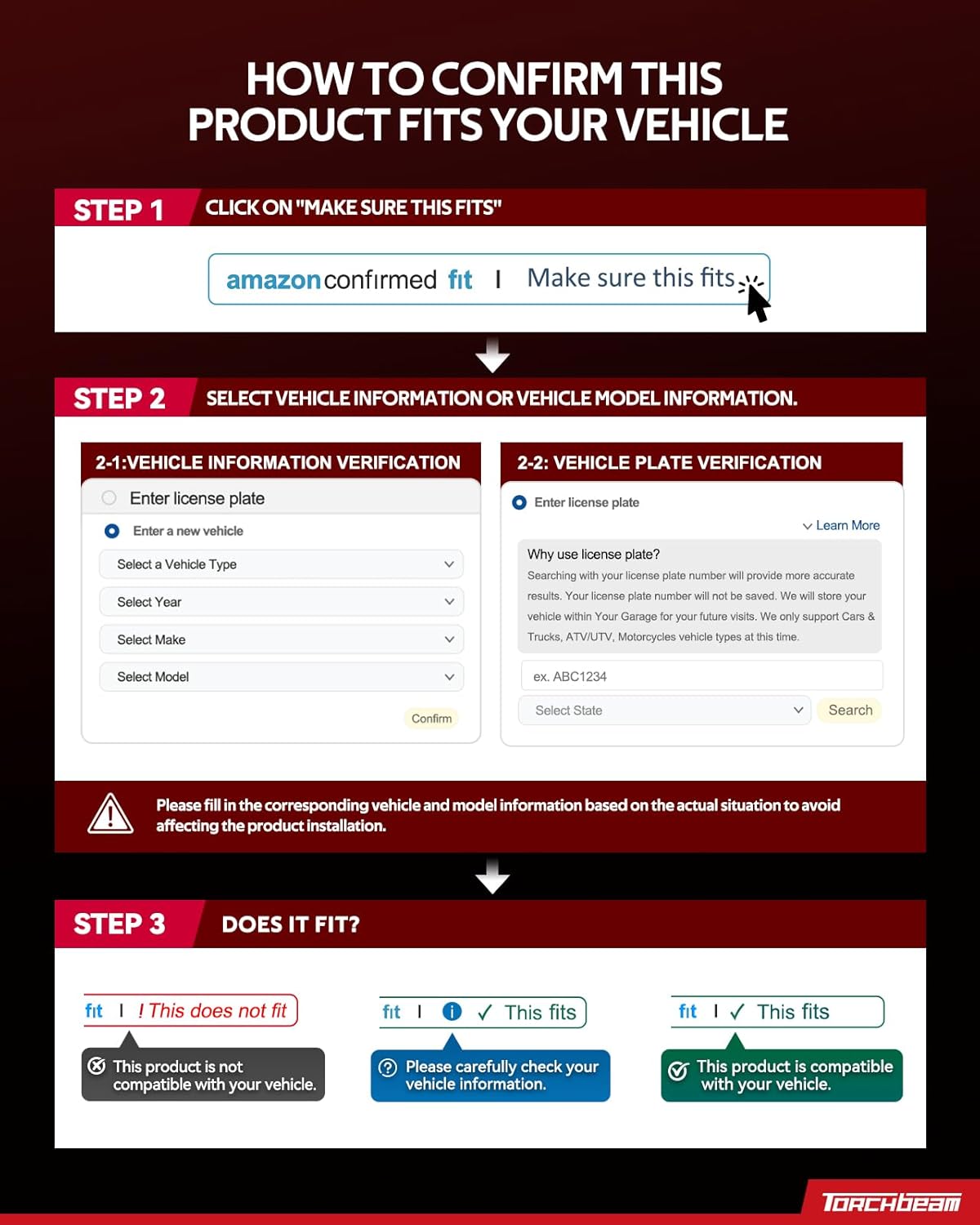 HOW TO CONFIRM THIS PRODUCT FITS YOUR VEHICLE

STEP 1 CLICK ON "MAKE SURE THIS FITS"

amazon confirmed fit | Make sure this fits

STEP 2 SELECT VEHICLE INFORMATION OR VEHICLE MODEL INFORMATION.

2-1:VEHICLE INFORMATION VERIFICATION

Enter license plate

Enter a new vehicle

Select a Vehicle Type

Select Year

Select Make

Select Model

Confirm

2-2: VEHICLE PLATE VERIFICATION

Enter license plate

Learn More

Why use license plate?

Searching with your license plate number will provide more accurate results. Your license plate number will not be saved. We will store your vehicle within Your Garage for your future visits. We only support Cars & Trucks, ATV/UTV, Motorcycles vehicle types at this time.

ex. ABC1234

Select State

Search

Please fill in the corresponding vehicle and model information based on the actual situation to avoid affecting the product installation.

STEP 3 DOES IT FIT?

fit | ! This does not fit

This product is not compatible with your vehicle.

fit | ✓ This fits

Please carefully check your vehicle information.

fit | ✓ This fits

This product is compatible with your vehicle.

TORCHBEAM