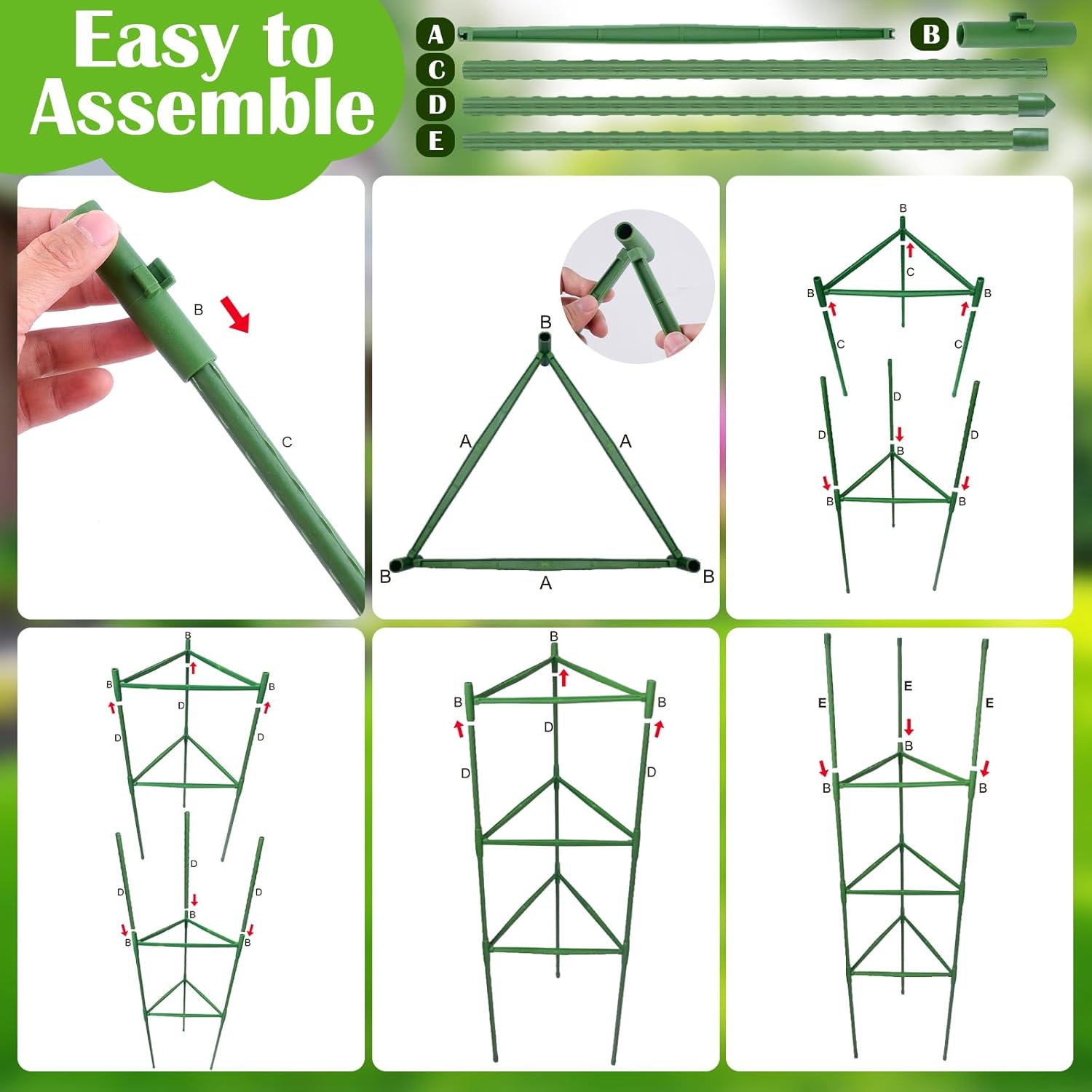 Easy to Assemble

A
B
C
D
E

B
C

B
A
A
B
A
B

B
C
B
B
C
C
D
D
D
B
B
B

B
B
B
D
D
D
D
D
D
B
B
B

B
B
B
D
D
D

E
E
E
B
B
B