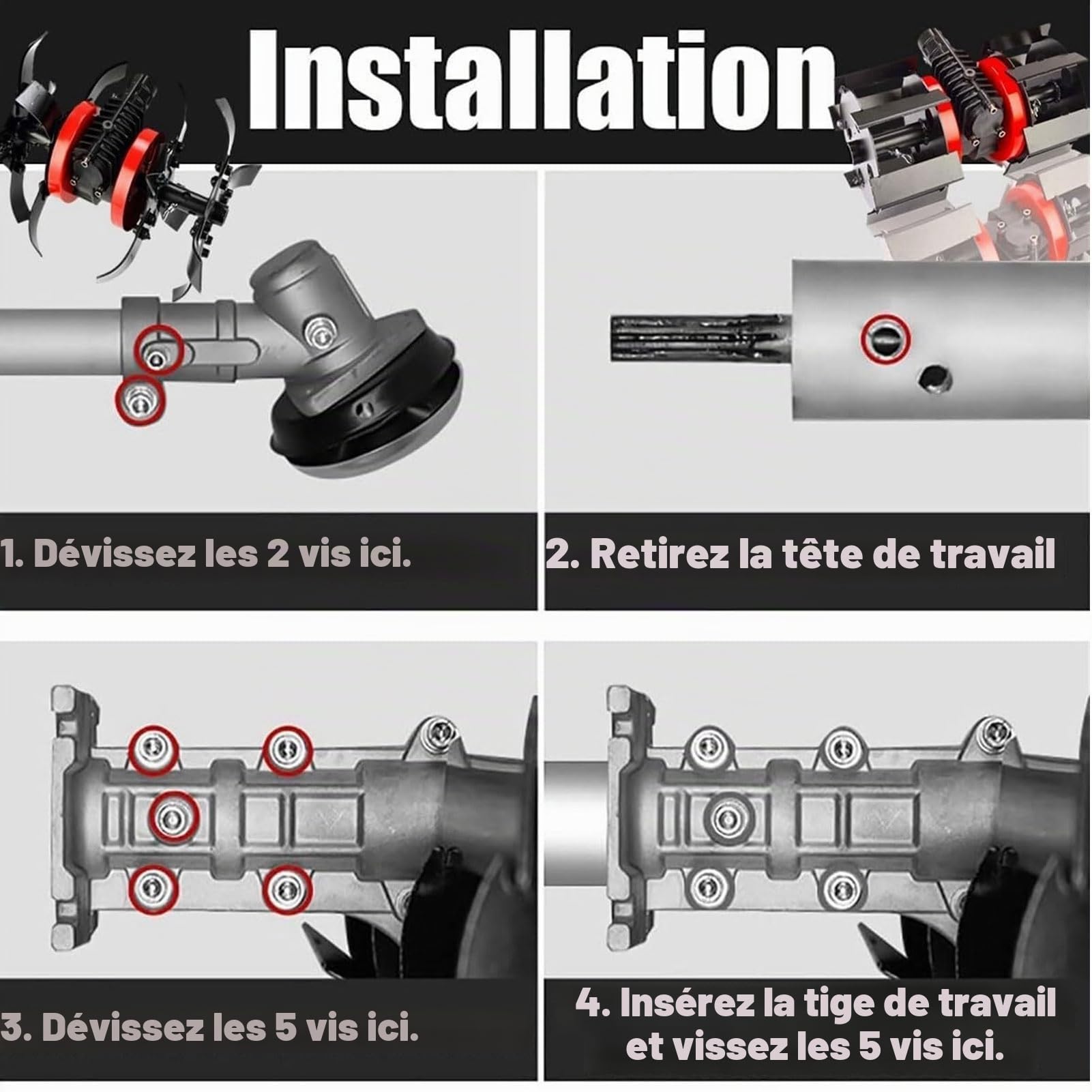 Installation

1. Dévissez les 2 vis ici.

2. Retirez la tête de travail

3. Dévissez les 5 vis ici.

4. Insérez la tige de travail et vissez les 5 vis ici.