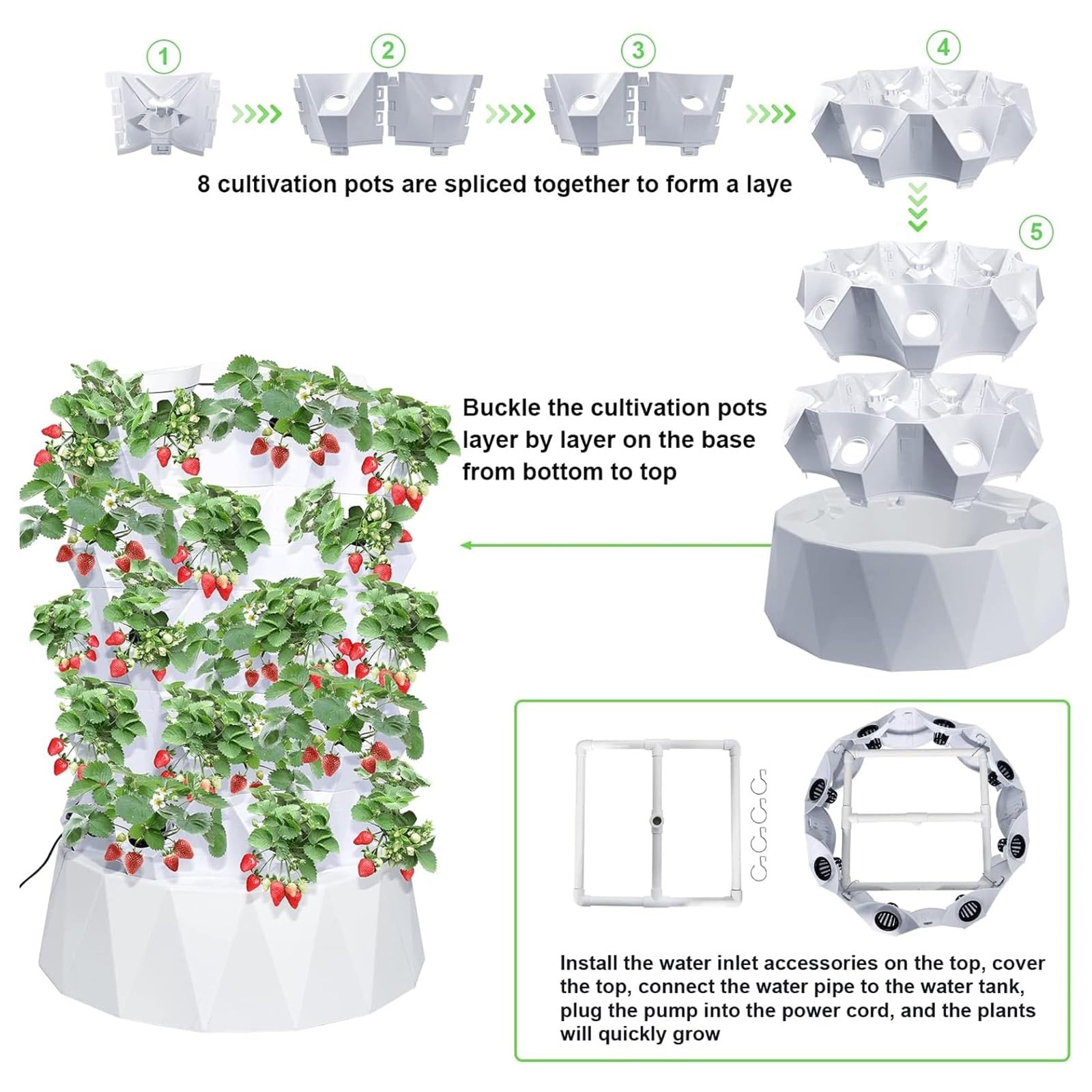 1
2
3
4
8 cultivation pots are spliced together to form a laye
5
Buckle the cultivation pots layer by layer on the base from bottom to top

Install the water inlet accessories on the top, cover the top, connect the water pipe to the water tank, plug the pump into the power cord, and the plants will quickly grow