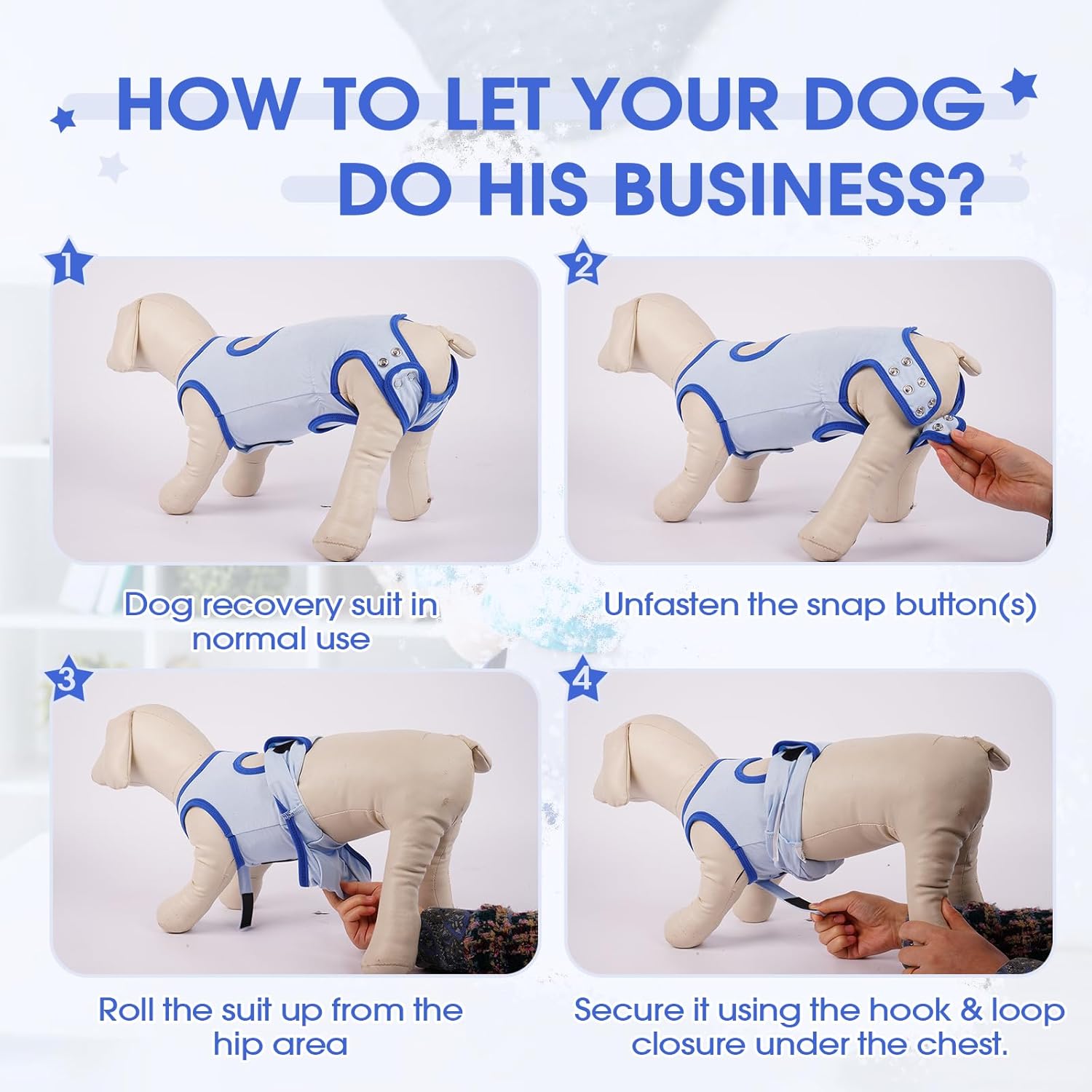 HOW TO LET YOUR DOG DO HIS BUSINESS?

1

Dog recovery suit in normal use

2

Unfasten the snap button(s)

3

Roll the suit up from the hip area

4

Secure it using the hook & loop closure under the chest.