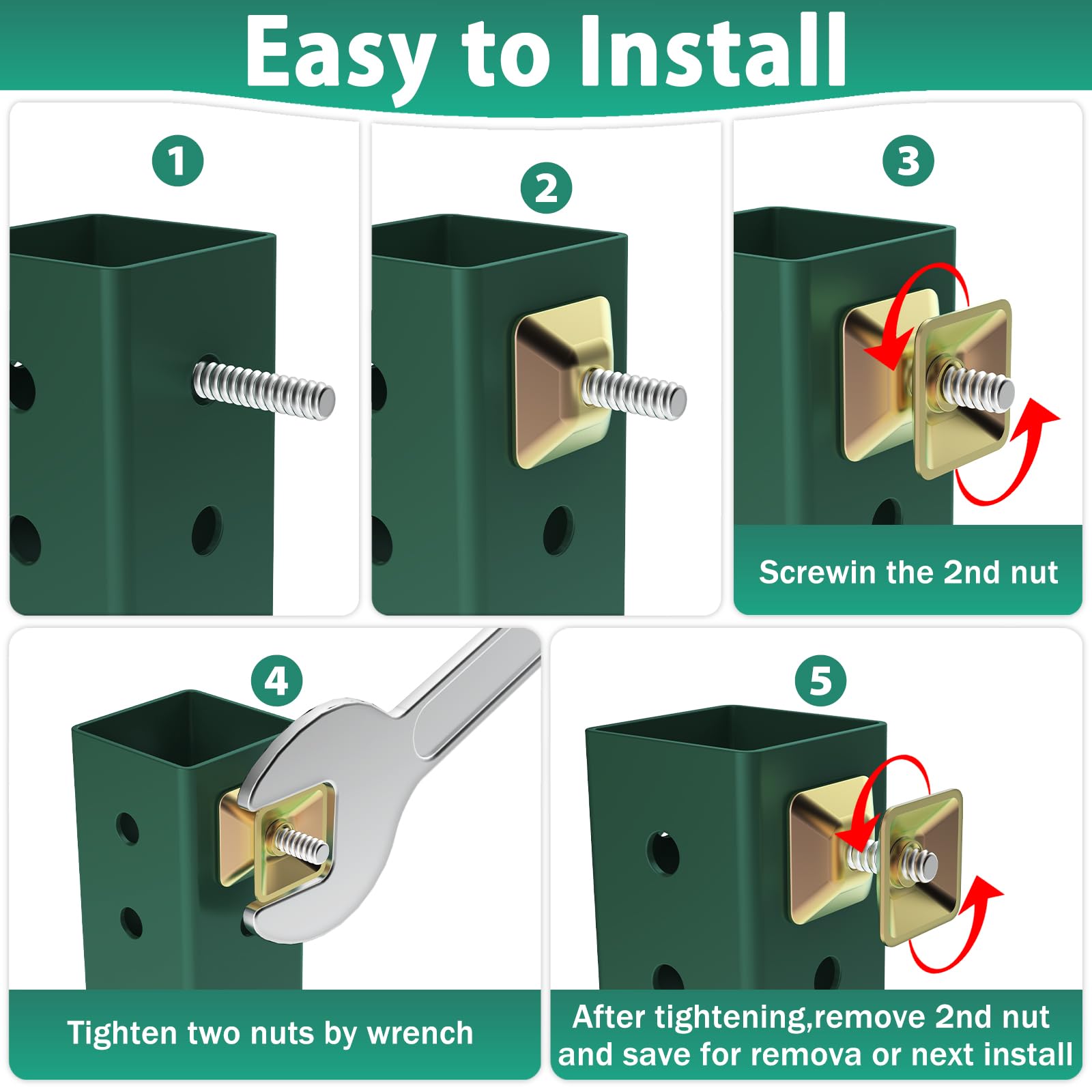 Easy to Install

1

2

3

Screwin the 2nd nut

4

Tighten two nuts by wrench

5

After tightening,remove 2nd nut and save for remova or next install