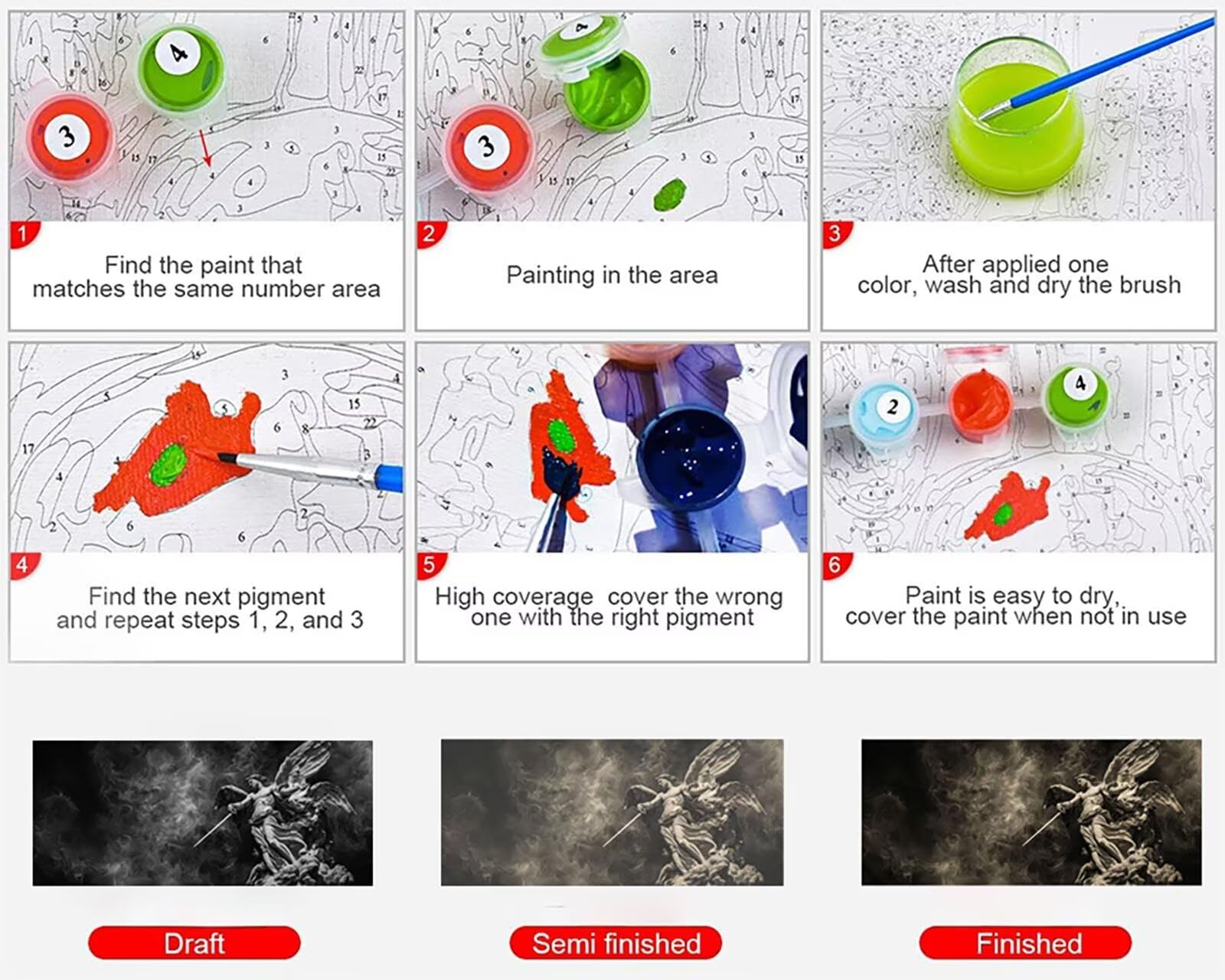 1
Find the paint that matches the same number area

2
Painting in the area

3
After applied one color, wash and dry the brush

4
Find the next pigment and repeat steps 1, 2, and 3

5
High coverage cover the wrong one with the right pigment

6
Paint is easy to dry, cover the paint when not in use

Draft

Semi finished

Finished