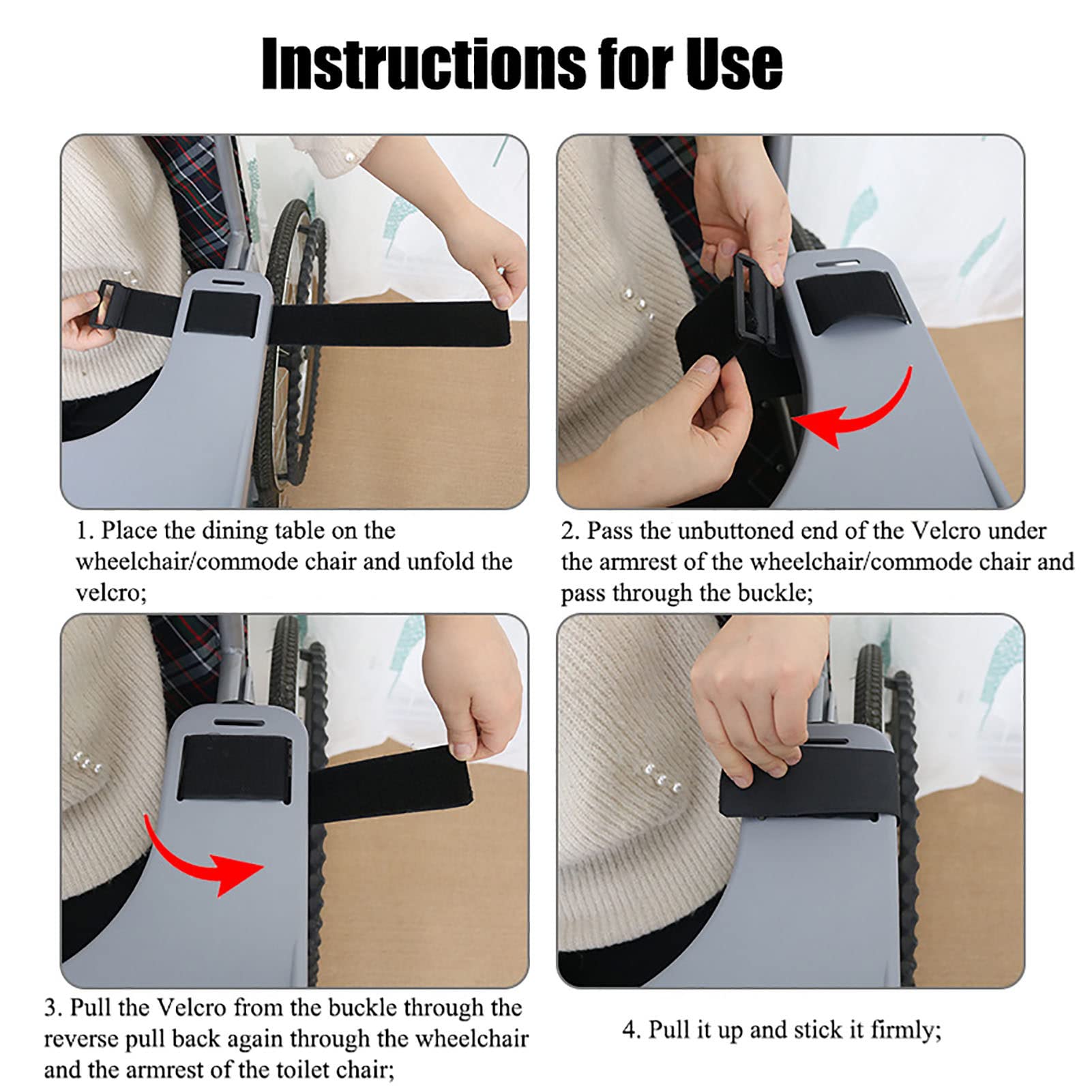 Instructions for Use

1. Place the dining table on the wheelchair/commode chair and unfold the velcro;

2. Pass the unbuttoned end of the Velcro under the armrest of the wheelchair/commode chair and pass through the buckle;

3. Pull the Velcro from the buckle through the reverse pull back again through the wheelchair and the armrest of the toilet chair;

4. Pull it up and stick it firmly;