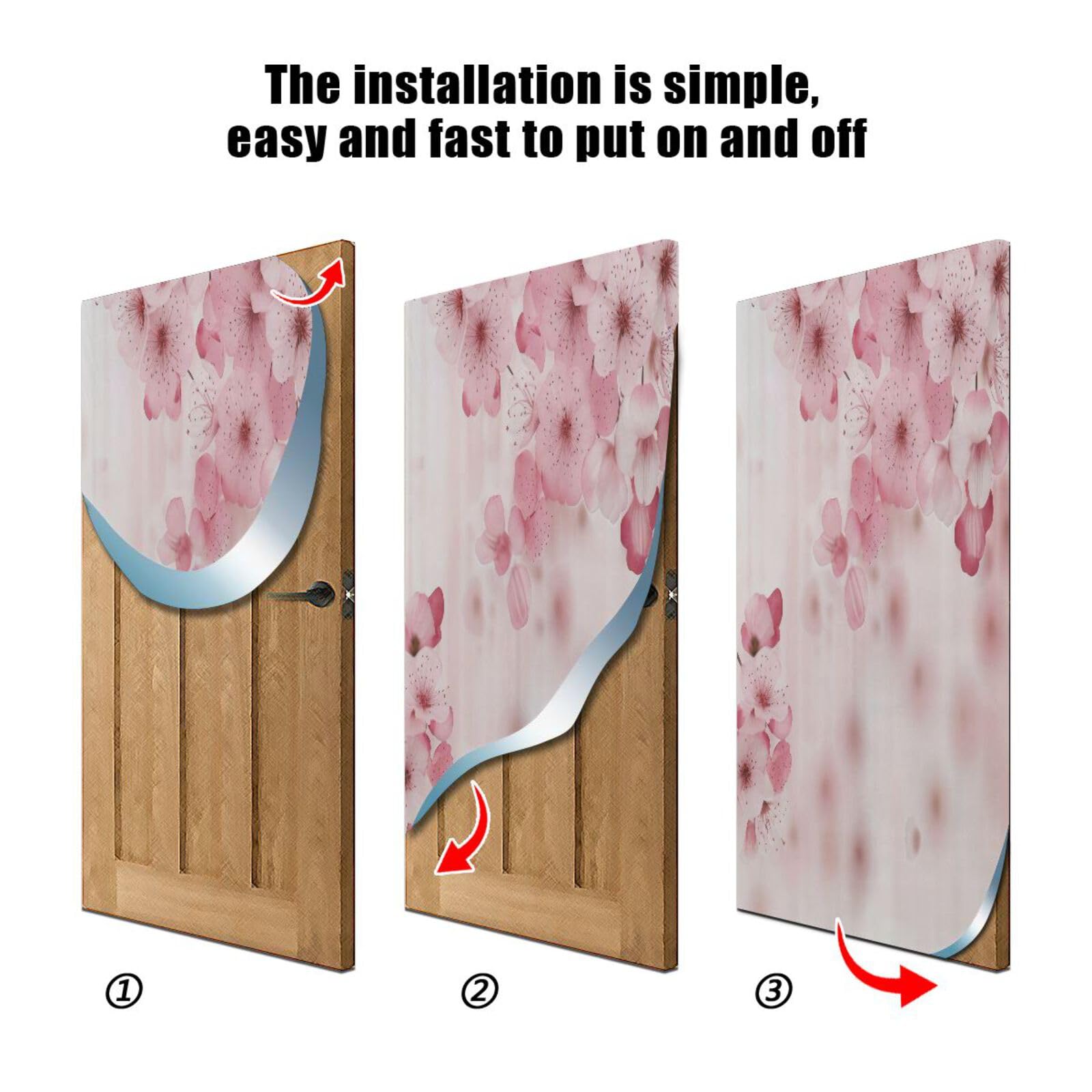 The installation is simple, easy and fast to put on and off

①

②

③