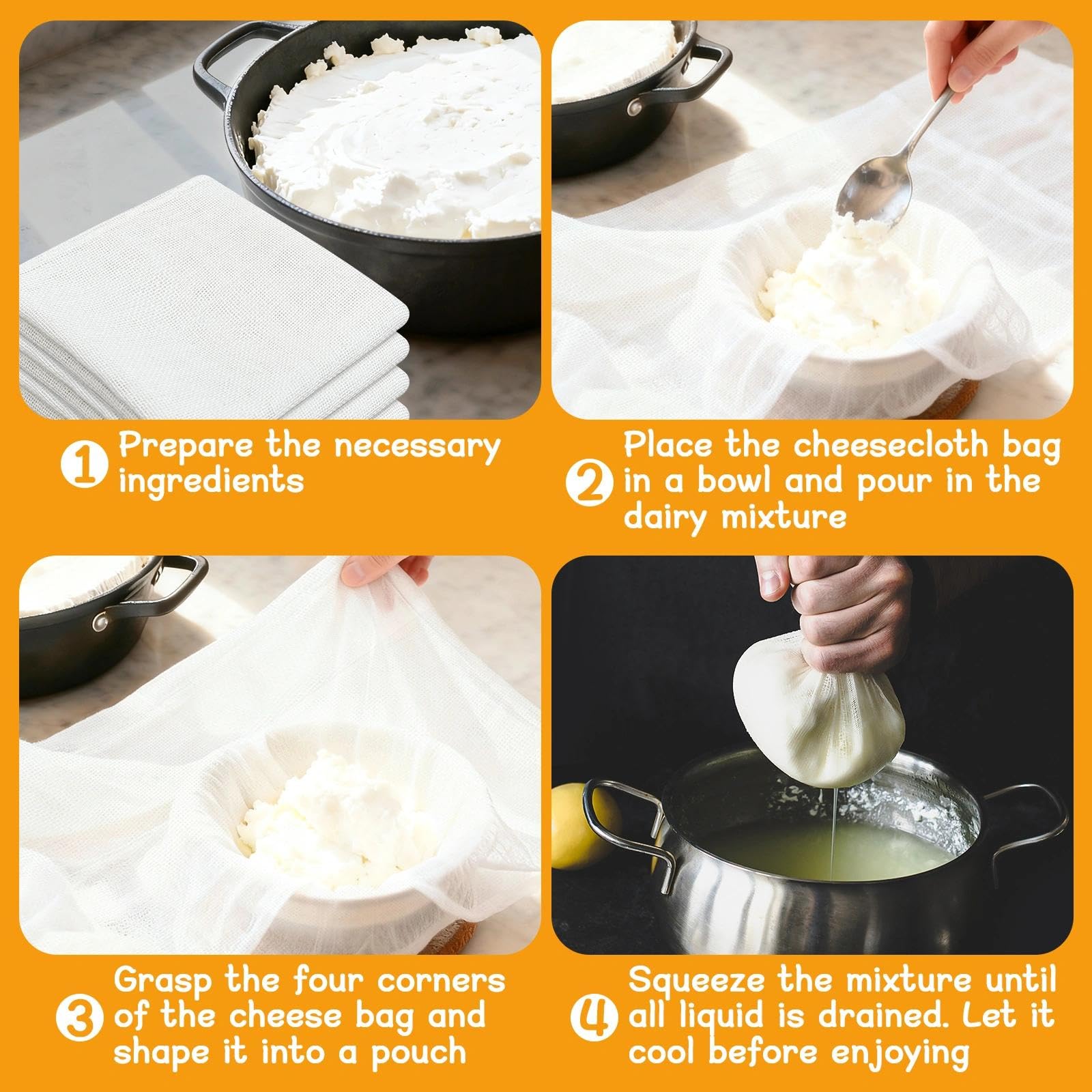 1 Prepare the necessary ingredients

2 Place the cheesecloth bag in a bowl and pour in the dairy mixture

3 Grasp the four corners of the cheese bag and shape it into a pouch

4 Squeeze the mixture until all liquid is drained. Let it cool before enjoying