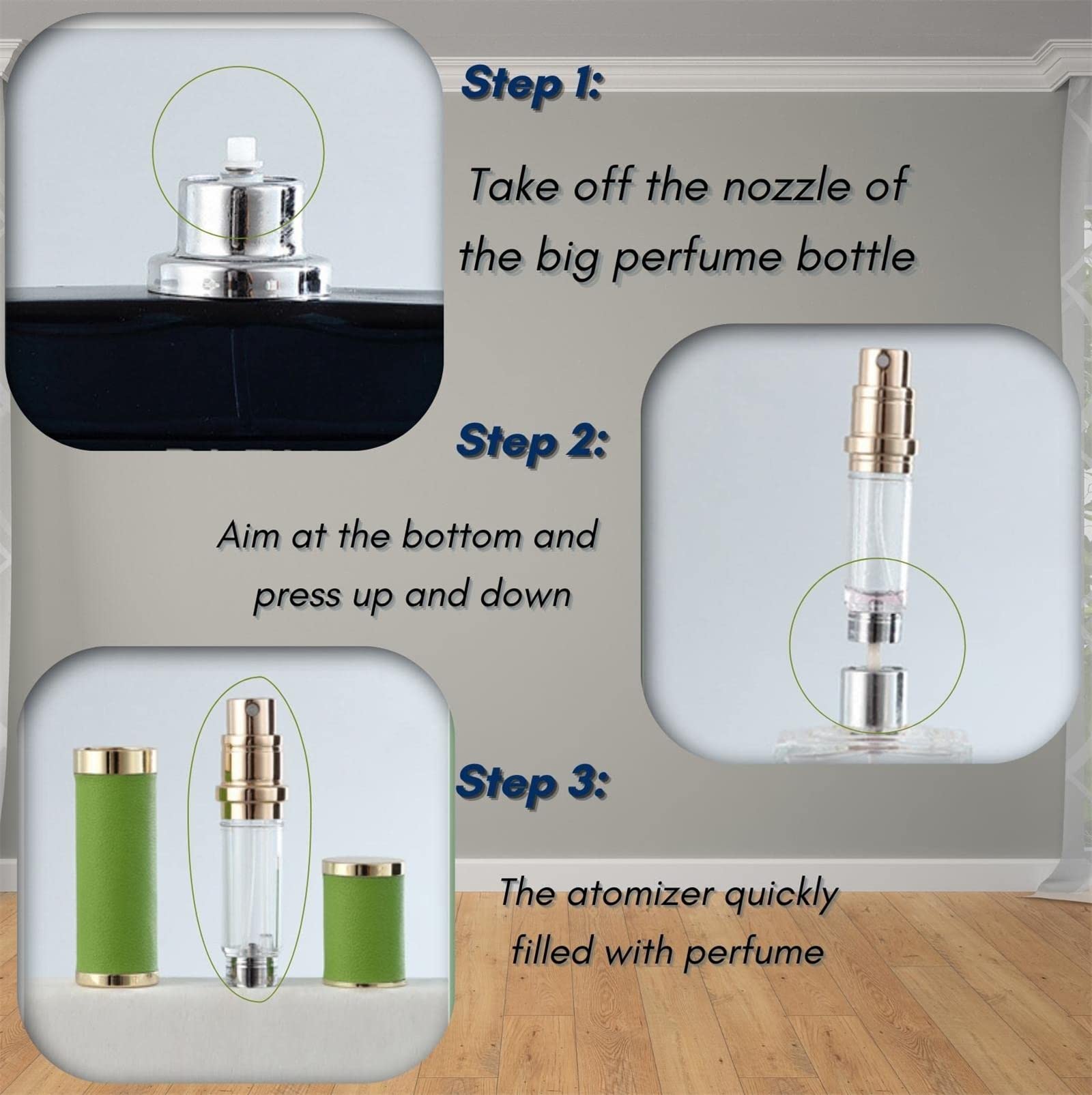 Step 1:

Take off the nozzle of the big perfume bottle

Step 2:

Aim at the bottom and press up and down

Step 3:

The atomizer quickly filled with perfume