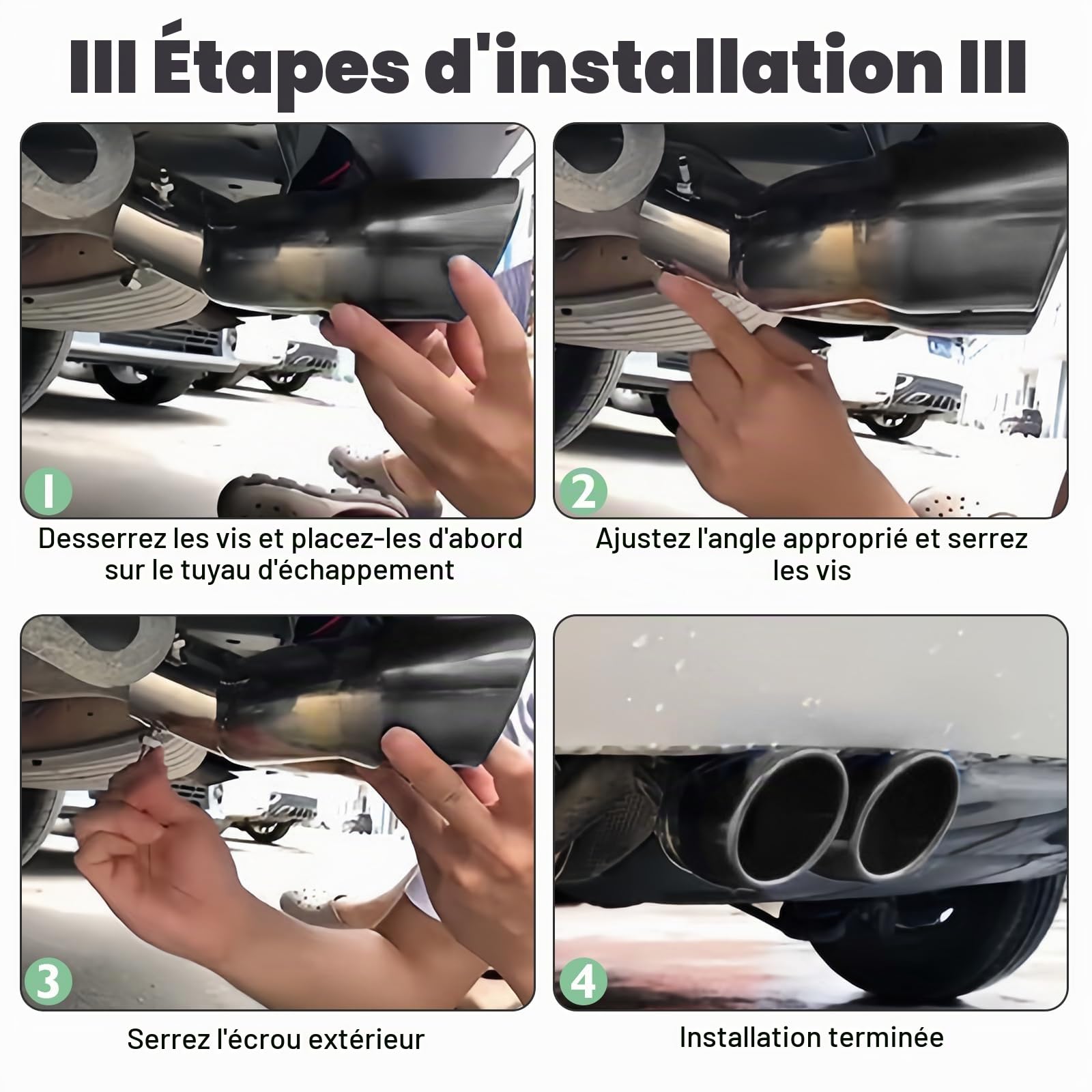 III Étapes d'installation III

1
Desserrez les vis et placez-les d'abord sur le tuyau d'échappement

2
Ajustez l'angle approprié et serrez les vis

3
Serrez l'écrou extérieur

4
Installation terminée