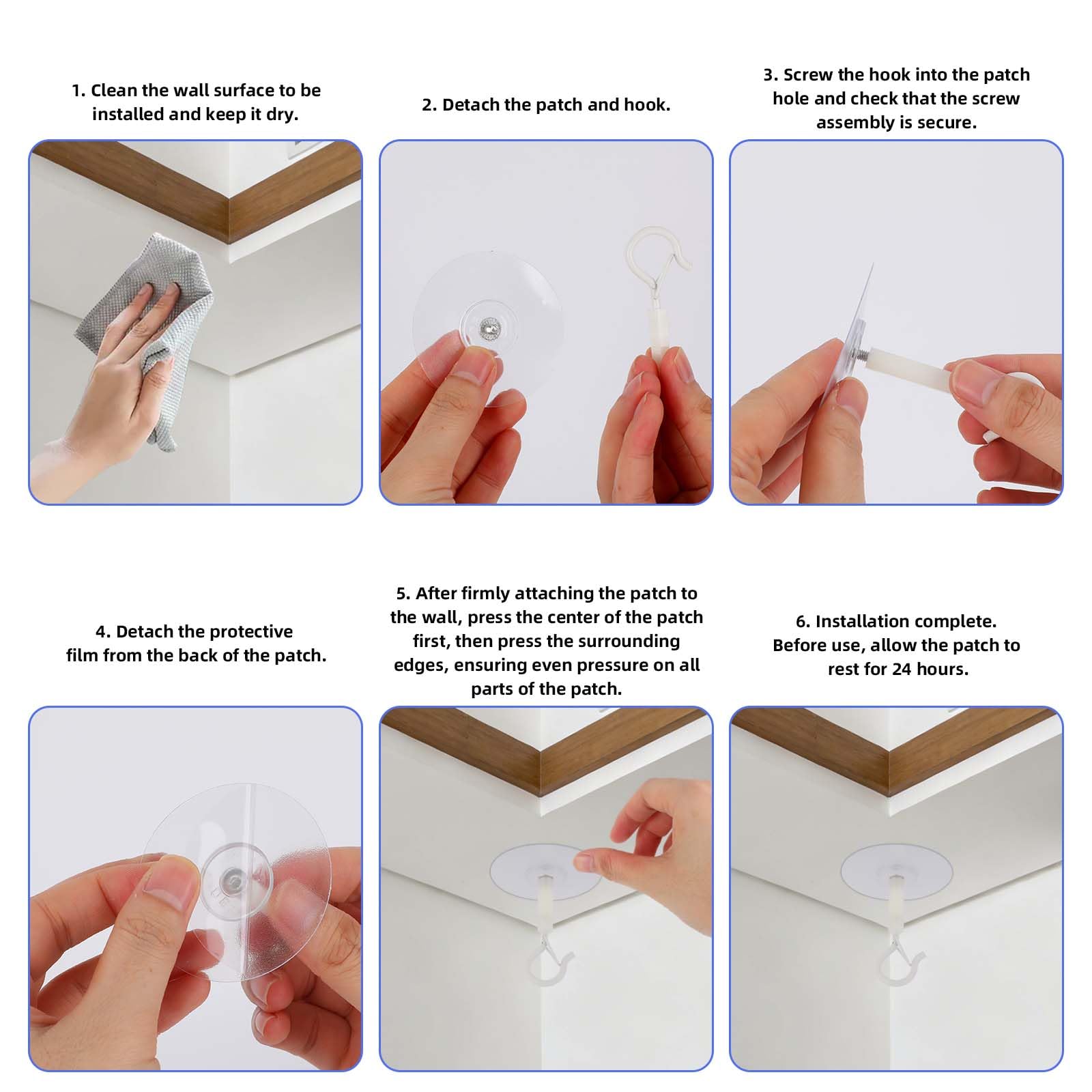 1. Clean the wall surface to be installed and keep it dry.

2. Detach the patch and hook.

3. Screw the hook into the patch hole and check that the screw assembly is secure.

4. Detach the protective film from the back of the patch.

5. After firmly attaching the patch to the wall, press the center of the patch first, then press the surrounding edges, ensuring even pressure on all parts of the patch.

6. Installation complete. Before use, allow the patch to rest for 24 hours.