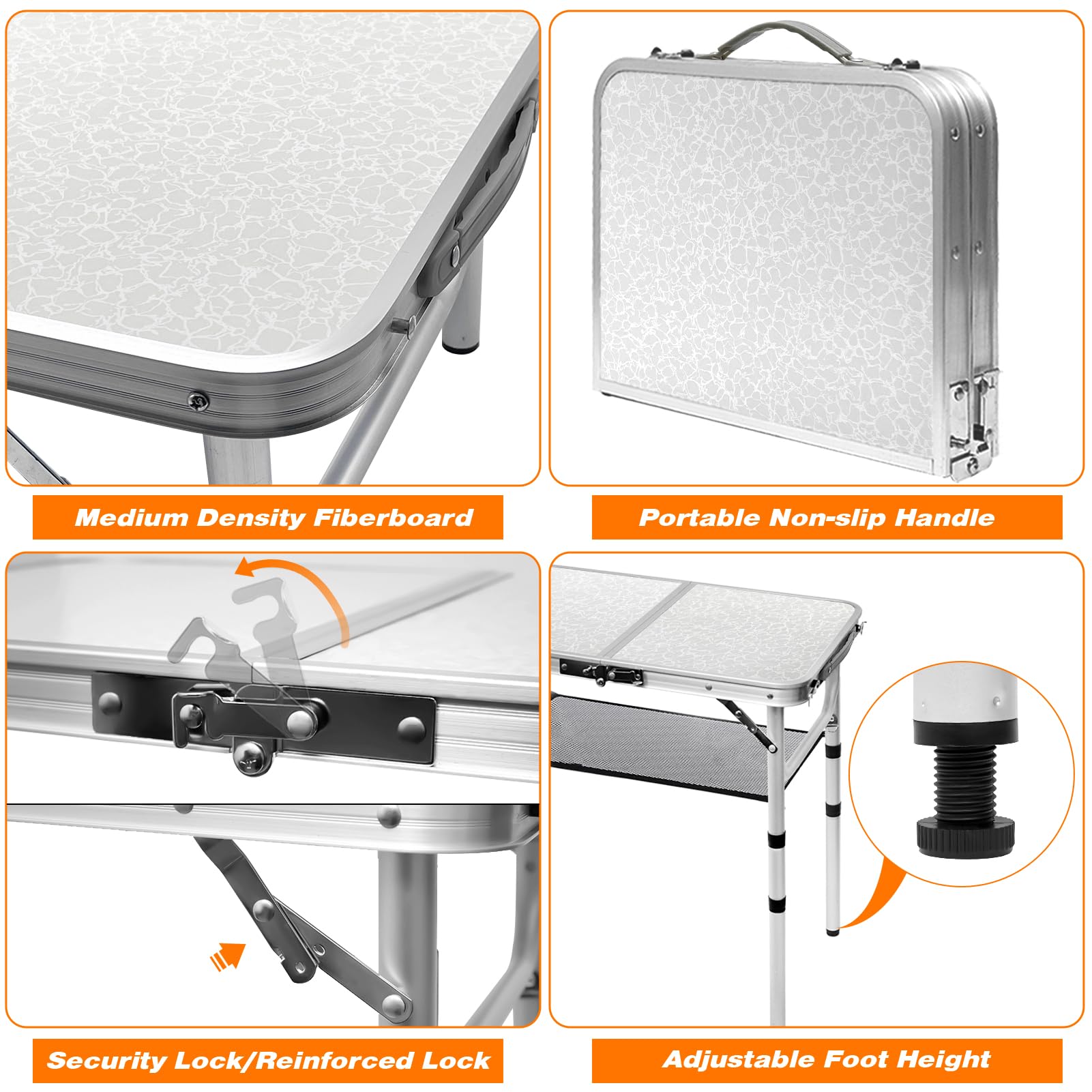 Medium Density Fiberboard

Portable Non-slip Handle

Security Lock/Reinforced Lock

Adjustable Foot Height