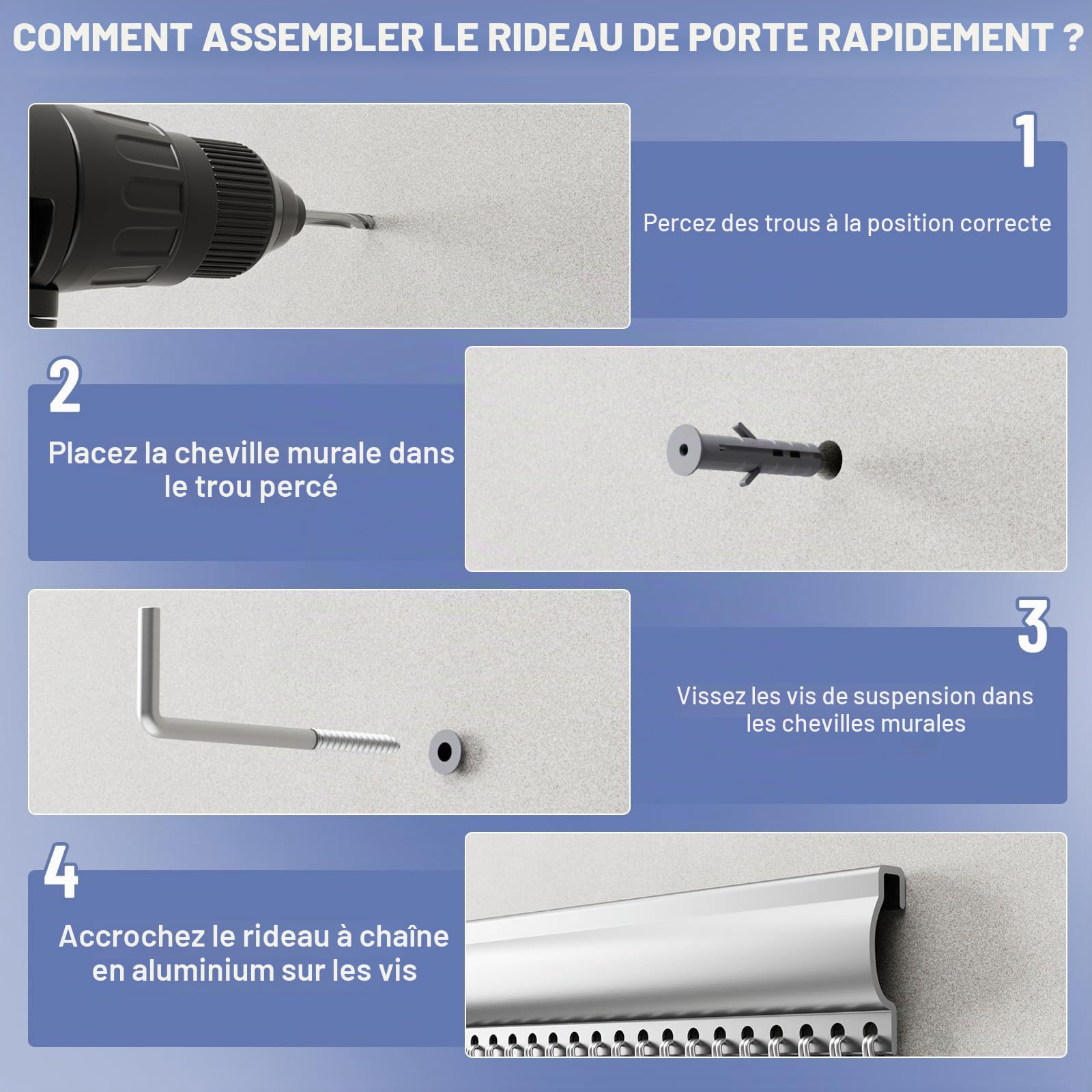 COMMENT ASSEMBLER LE RIDEAU DE PORTE RAPIDEMENT ?

1

Percez des trous à la position correcte

2

Placez la cheville murale dans le trou percé

3

Vissez les vis de suspension dans les chevilles murales

4

Accrochez le rideau à chaîne en aluminium sur les vis