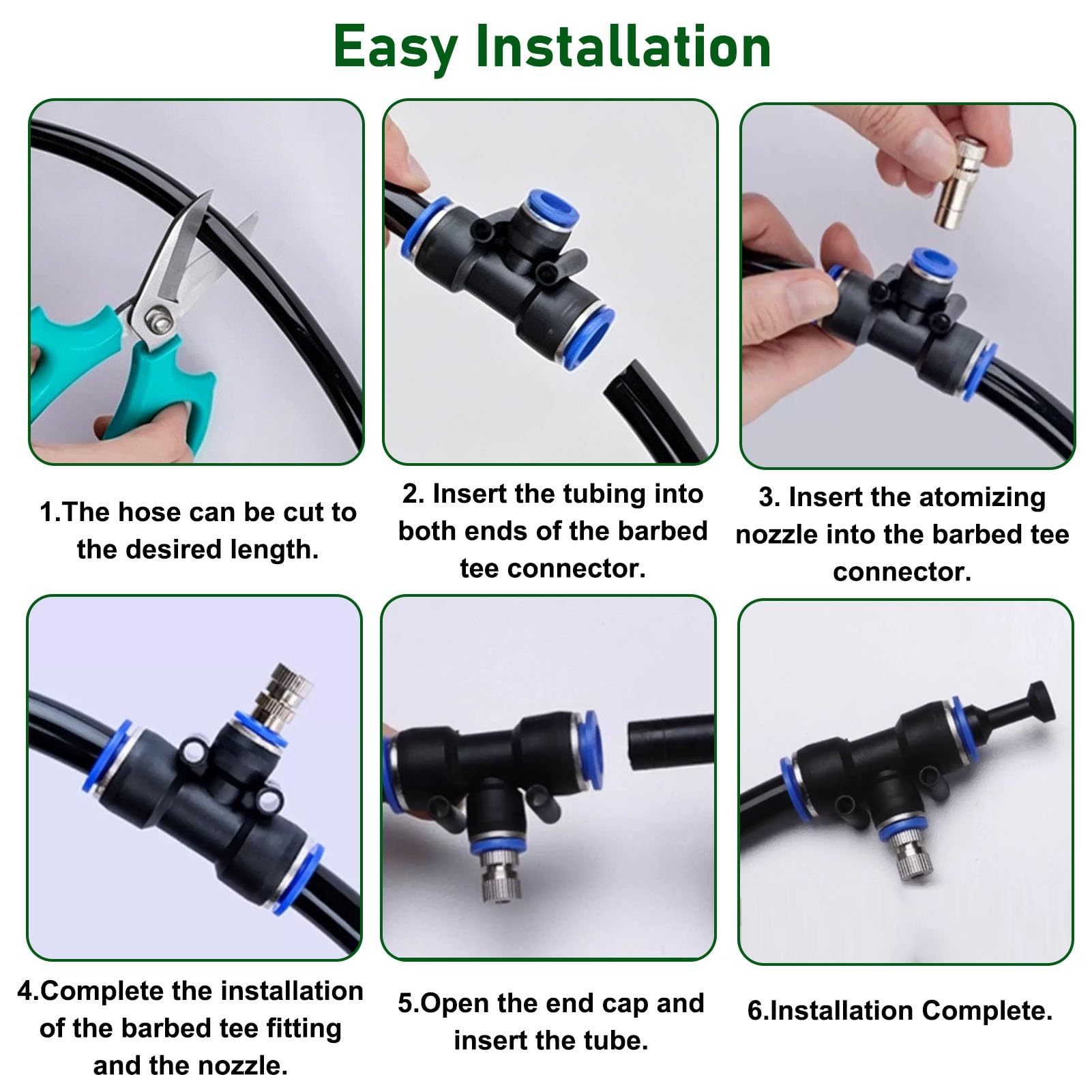 Easy Installation

1.The hose can be cut to the desired length.

2. Insert the tubing into both ends of the barbed tee connector.

3. Insert the atomizing nozzle into the barbed tee connector.

4.Complete the installation of the barbed tee fitting and the nozzle.

5.Open the end cap and insert the tube.

6.Installation Complete.